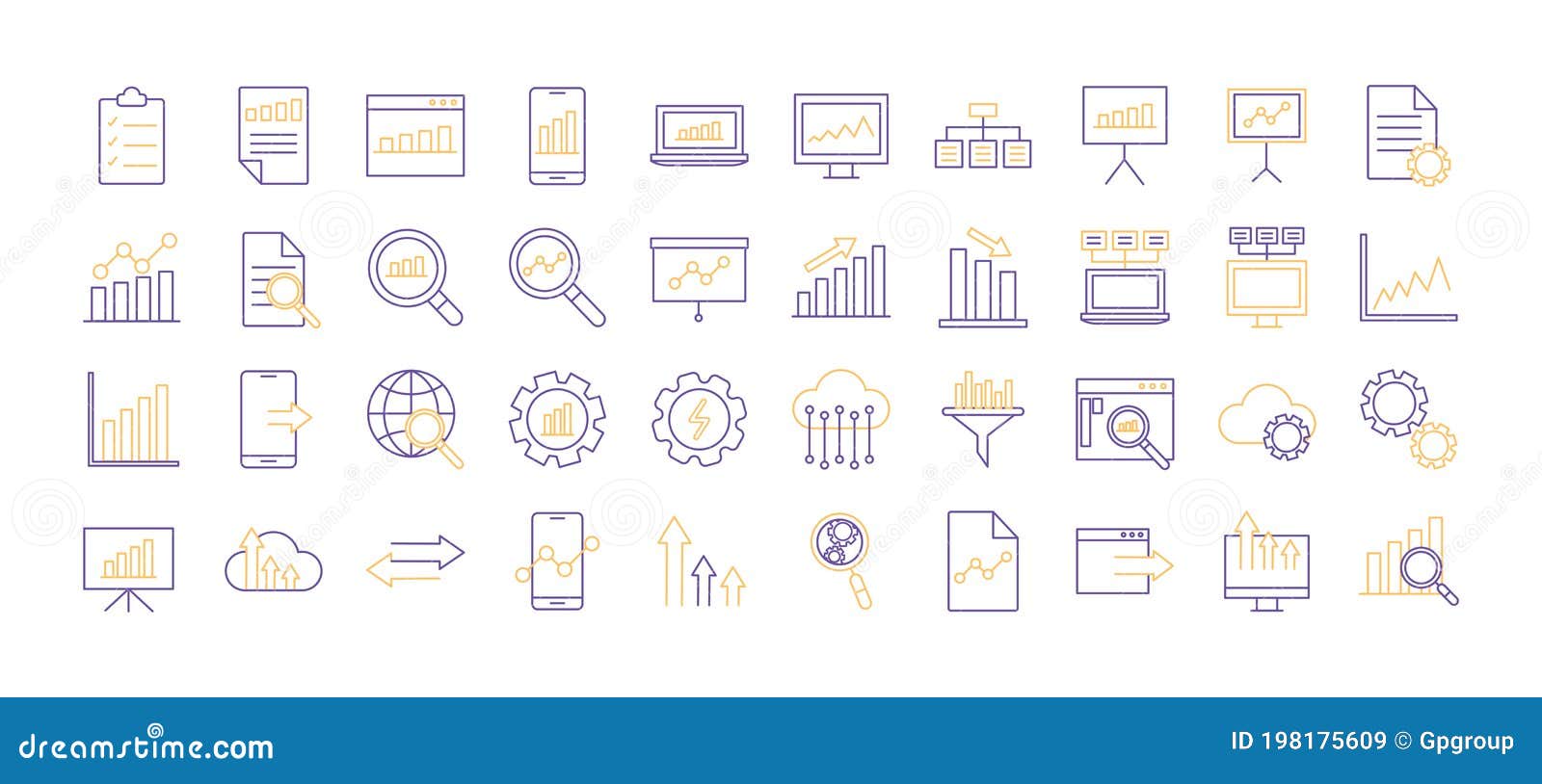 dreamstime.com

ID 198175609 © Gpgroup