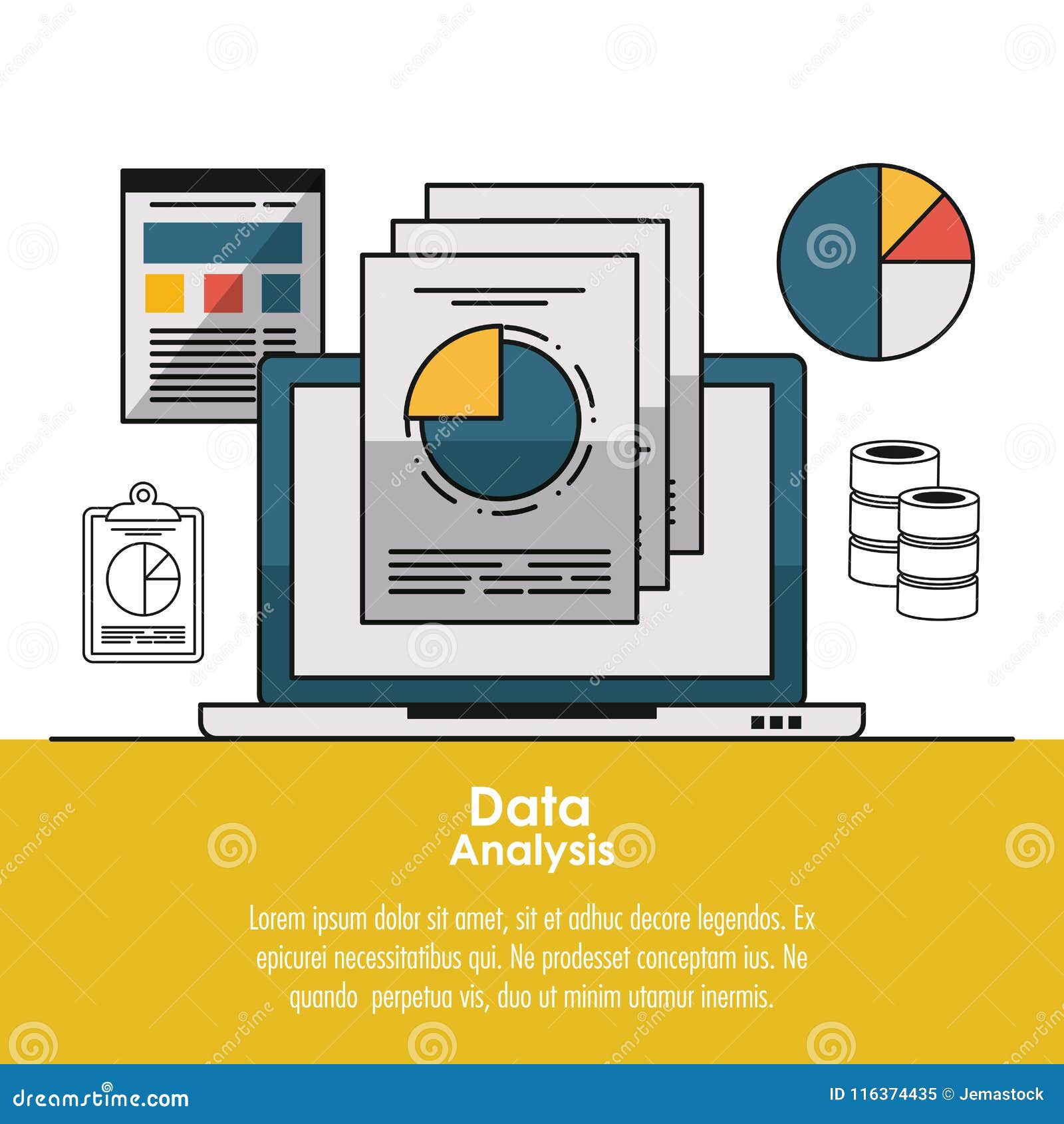 Data
Analysis

Lorem ipsum dolor sit amet, sit et adhuc decore legendos. Ex epicurei necessitatibus qui. Ne prodesset conceptam ius. Ne quando perpetua vis, duo ut minim utamur inermis.

dreamstime.com

ID 116374435 © Jemastock