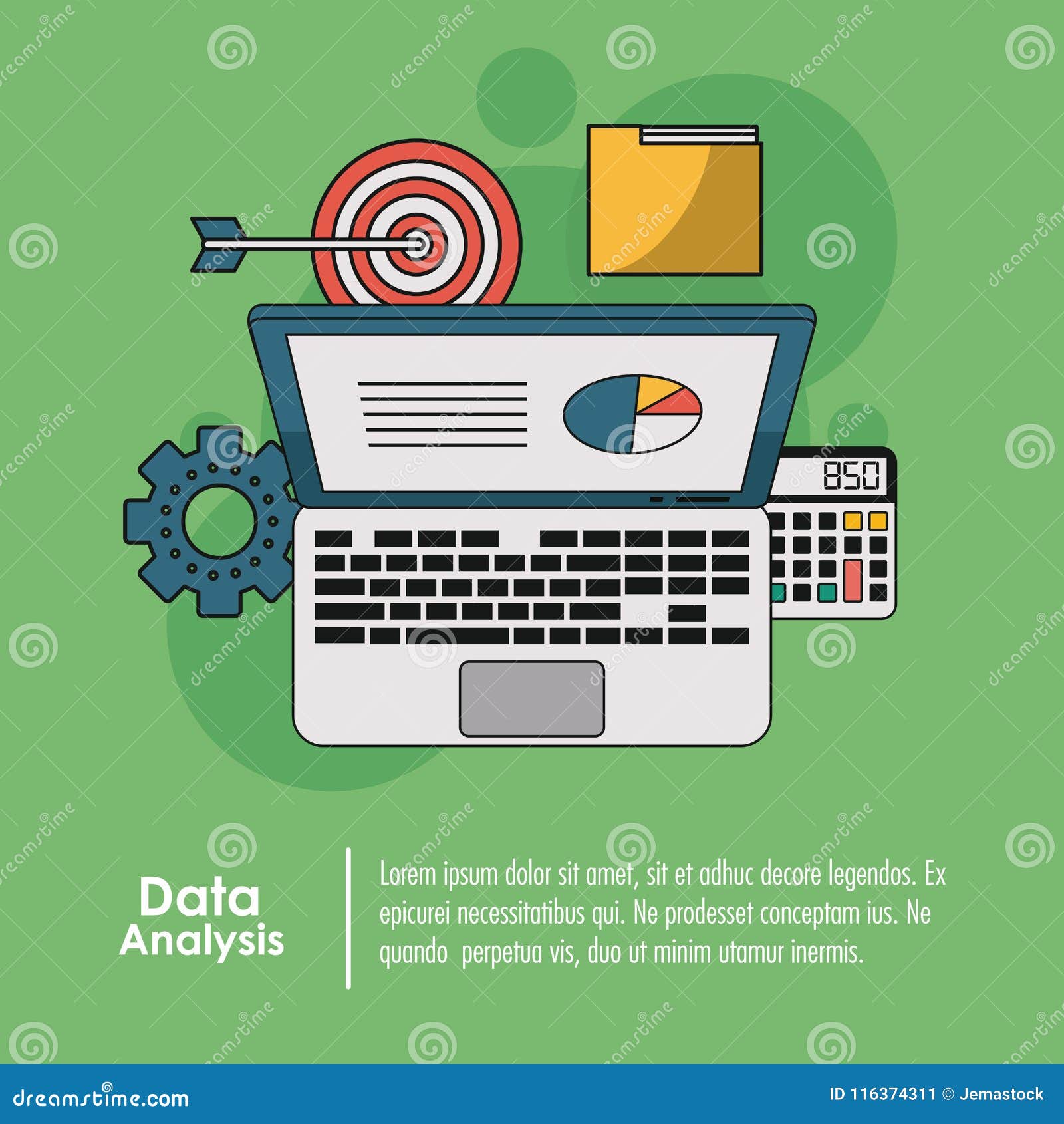 850

Data Analysis

Lorem ipsum dolor sit amet, sit et adhuc decore legendos. Ex epicurei necessitatibus qui. Ne prodesset conceptam ius. Ne quando perpetua vis, duo ut minim utamur inermis.

dreamstime.com

ID 116374311 © Jemastock