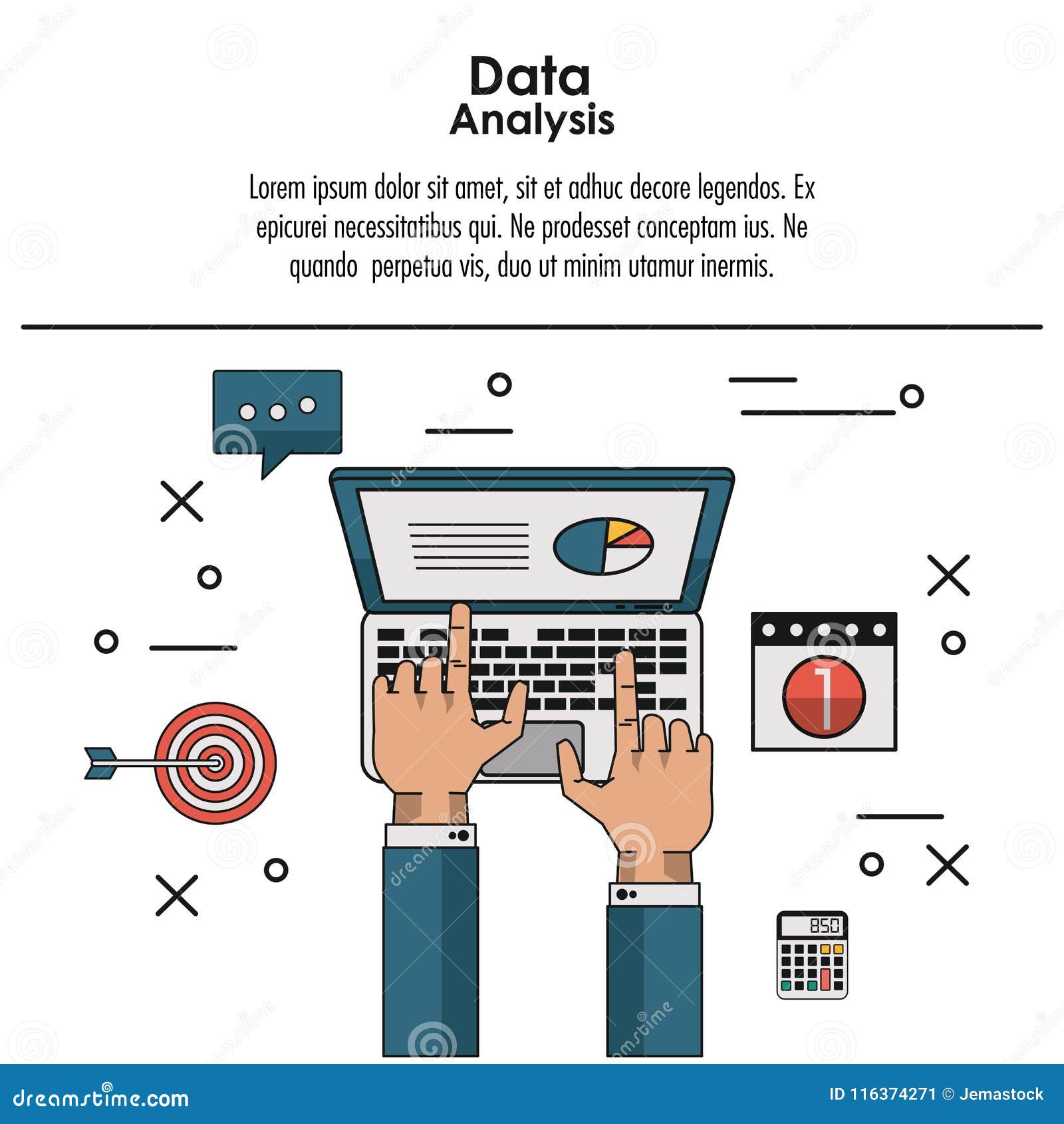 Data
Analysis

Lorem ipsum dolor sit amet, sit et adhuc decore legendos. Ex epicurei necessitatibus qui. Ne prodesset conceptam ius. Ne quando perpetua vis, duo ut minim utamur inermis.

1

850

dreamstime.com

ID 116374271 © Jemastock