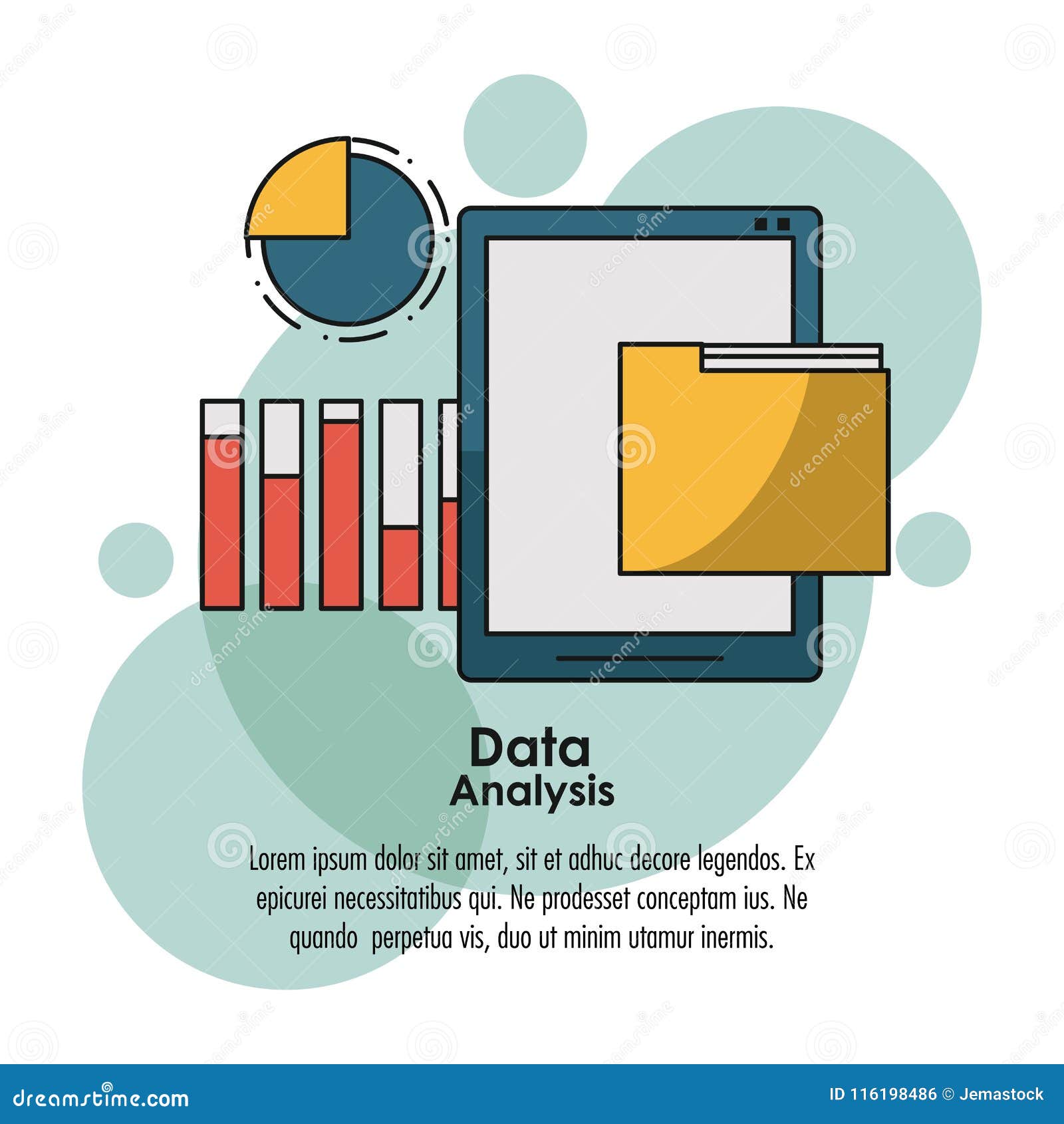 Data
Analysis

Lorem ipsum dolor sit amet, sit et adhuc decore legendos. Ex epicurei necessitatibus qui. Ne prodesset conceptam ius. Ne quando perpetua vis, duo ut minim utamur inermis.

dreamstime.com

ID 116198486 © Jemastock