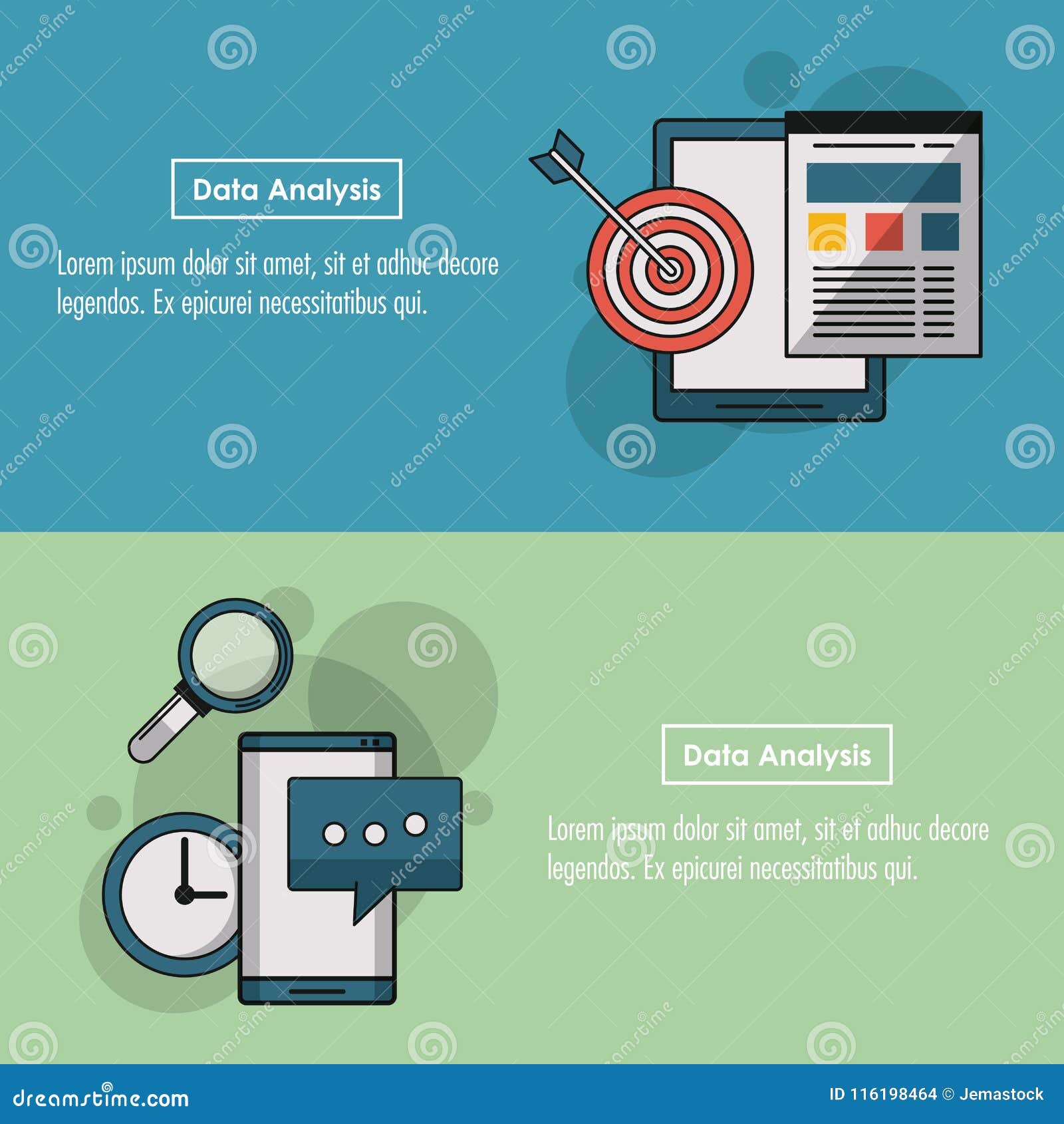 Data Analysis

Lorem ipsum dolor sit amet, sit et adhuc decore legendos. Ex epicurei necessitatibus qui.

Data Analysis

Lorem ipsum dolor sit amet, sit et adhuc decore legendos. Ex epicurei necessitatibus qui.

dreamstime.com

ID 116198464 © Jemastock