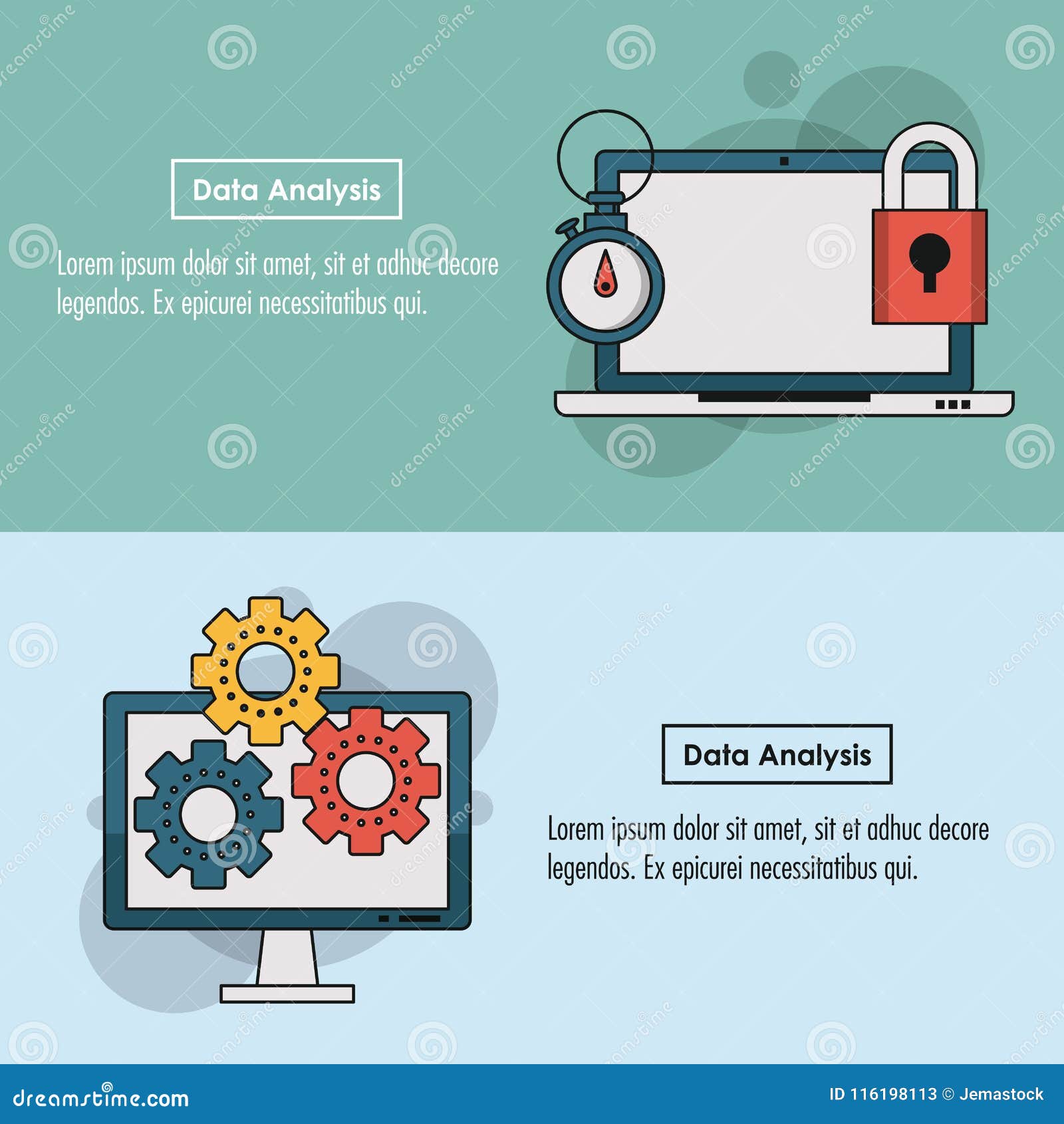 Data Analysis

Lorem ipsum dolor sit amet, sit et adhuc decore legendos. Ex epicurei necessitatibus qui.

Data Analysis

Lorem ipsum dolor sit amet, sit et adhuc decore legendos. Ex epicurei necessitatibus qui.

dreamstime.com

ID 116198113 © Jemastock