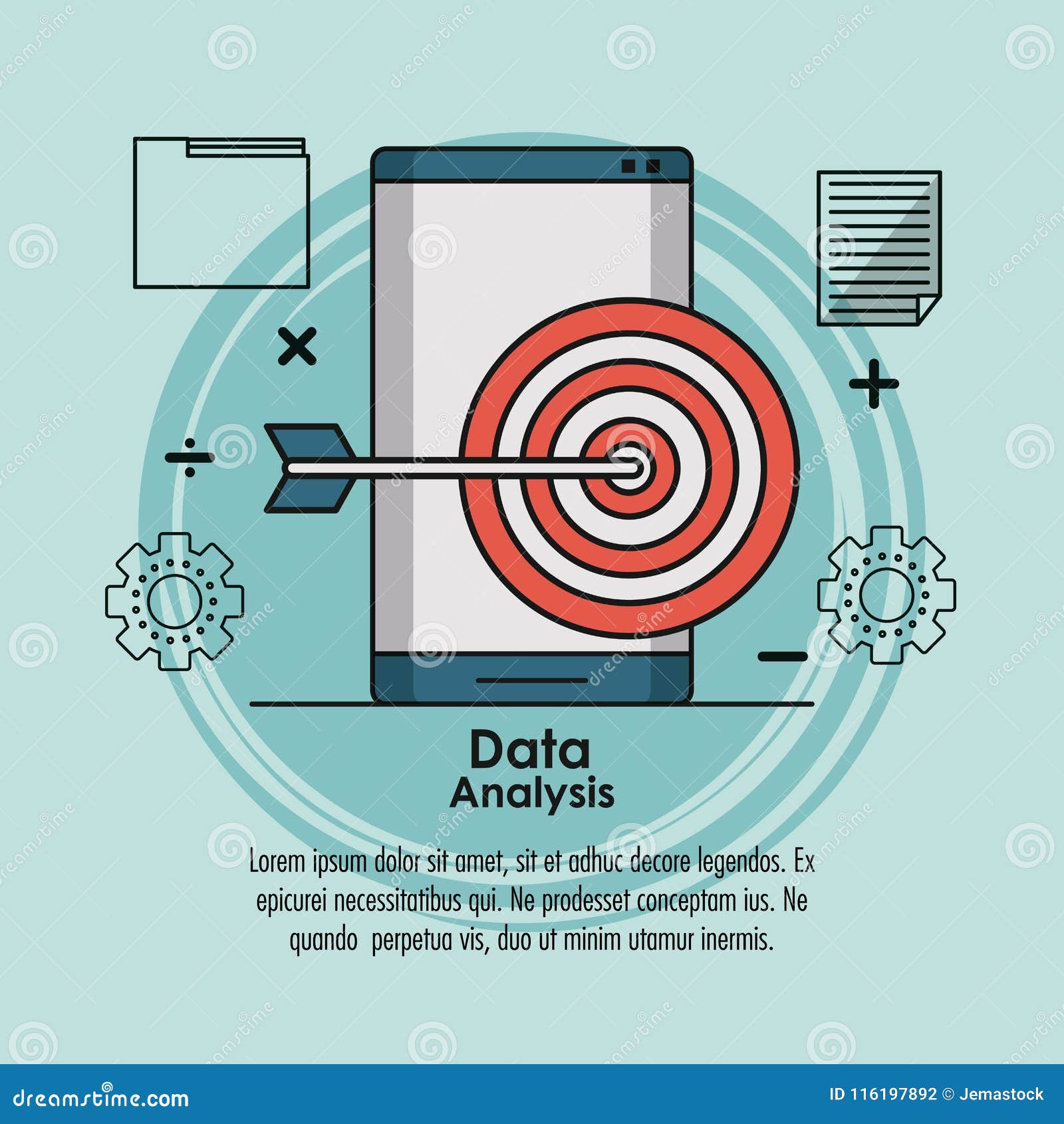 Data
Analysis

Lorem ipsum dolor sit amet, sit et adhuc decore legendos. Ex epicurei necessitatibus qui. Ne prodesset conceptam ius. Ne quando perpetua vis, duo ut minim utamur inermis.

dreamstime.com

ID 116197892 © Jemastock