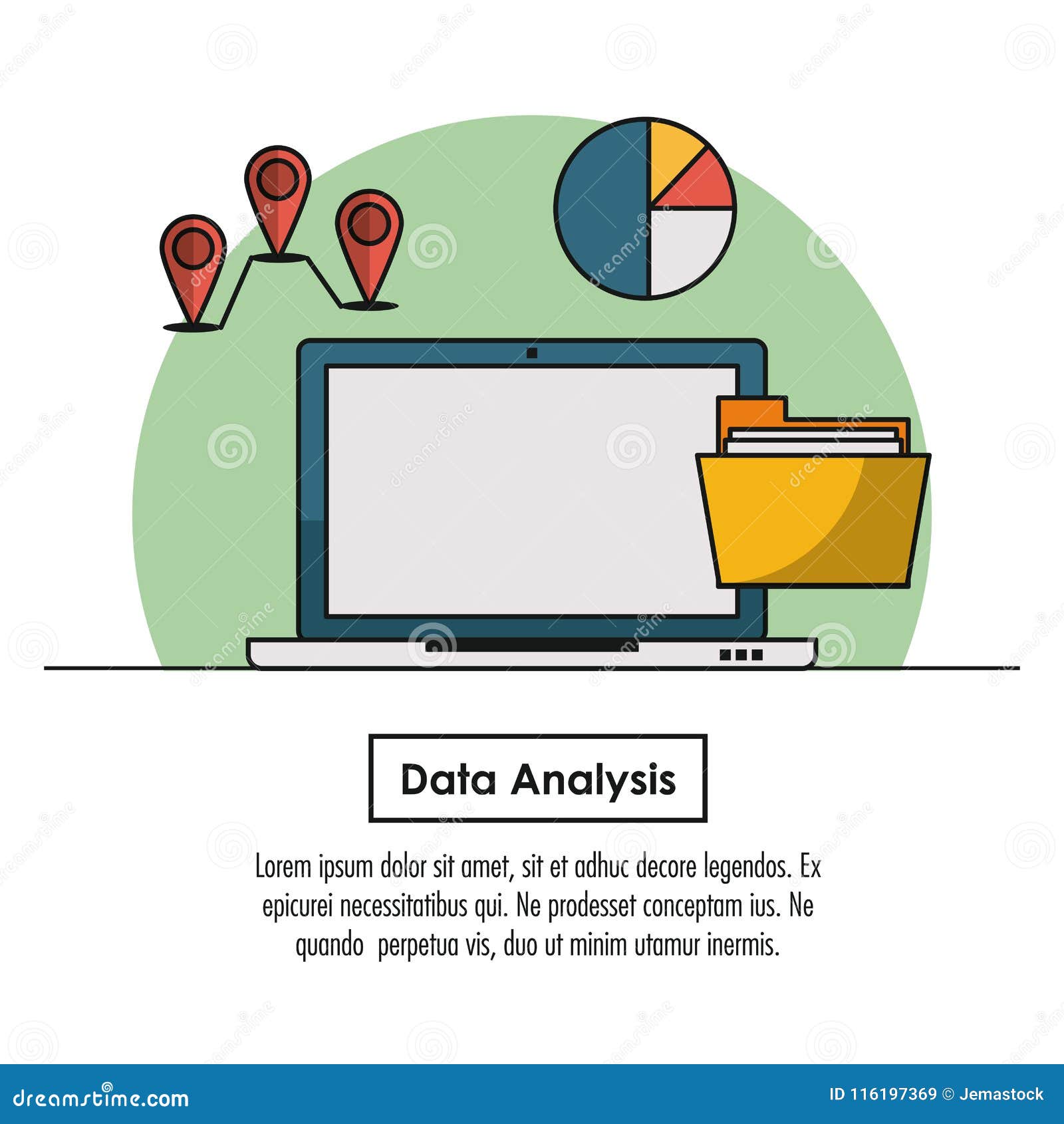 Data Analysis

Lorem ipsum dolor sit amet, sit et adhuc decore legendos. Ex epicurei necessitatibus qui. Ne prodesset conceptam ius. Ne quando perpetua vis, duo ut minim utamur inermis.

dreamstime.com

ID 116197369 © Jemastock