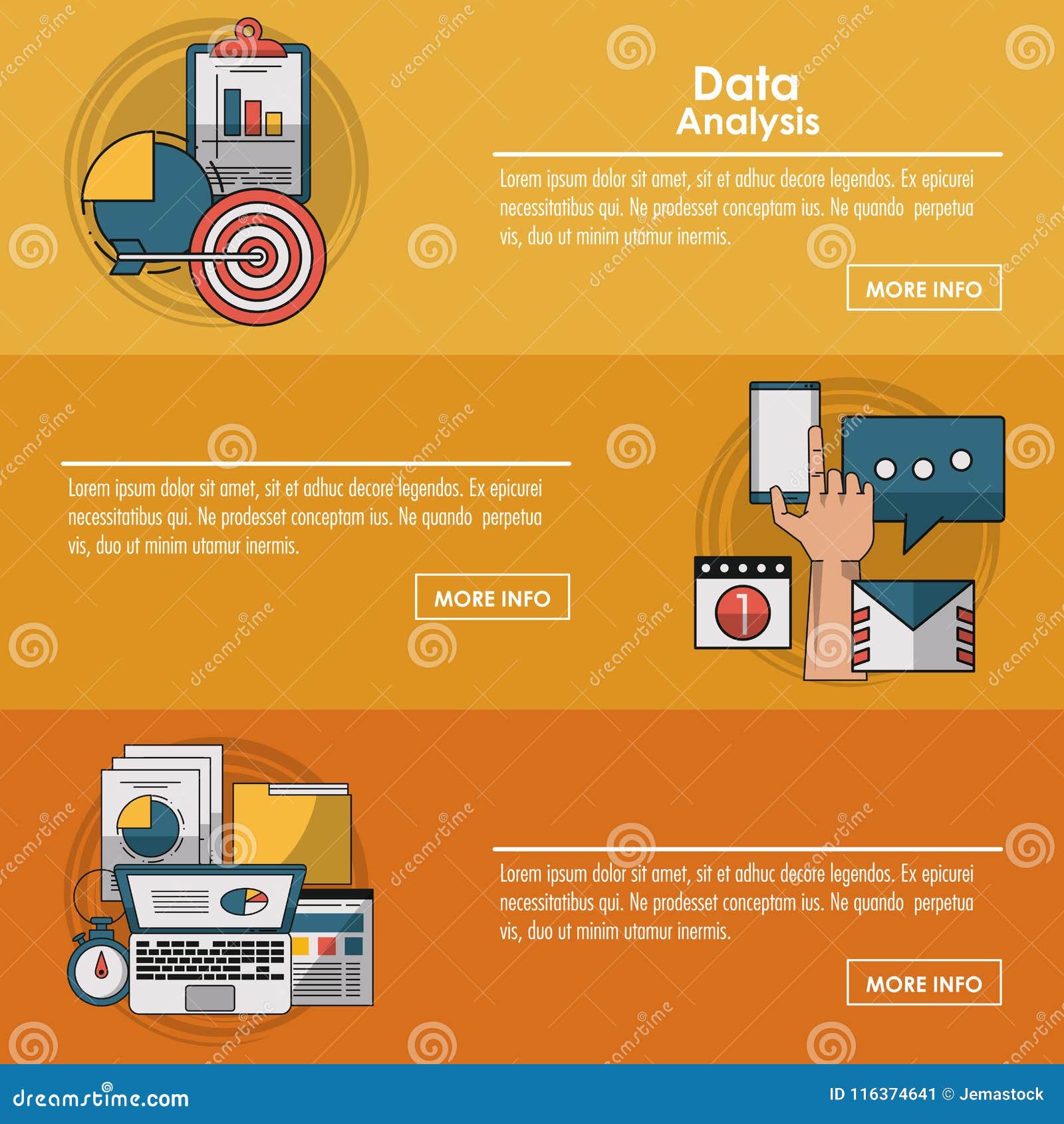 Data
Analysis

Lorem ipsum dolor sit amet, sit et adhuc decore legendos. Ex epicurei necessitatibus qui. Ne prodesset conceptam ius. Ne quando perpetua vis, duo ut minim utamur inermis.

MORE INFO

Lorem ipsum dolor sit amet, sit et adhuc decore legendos. Ex epicurei necessitatibus qui. Ne prodesset conceptam ius. Ne quando perpetua vis, duo ut minim utamur inermis.

MORE INFO

1

Lorem ipsum dolor sit amet, sit et adhuc decore legendos. Ex epicurei necessitatibus qui. Ne prodesset conceptam ius. Ne quando perpetua vis, duo ut minim utamur inermis.

MORE INFO

dreamstime.com

ID 116374641 © Jemastock