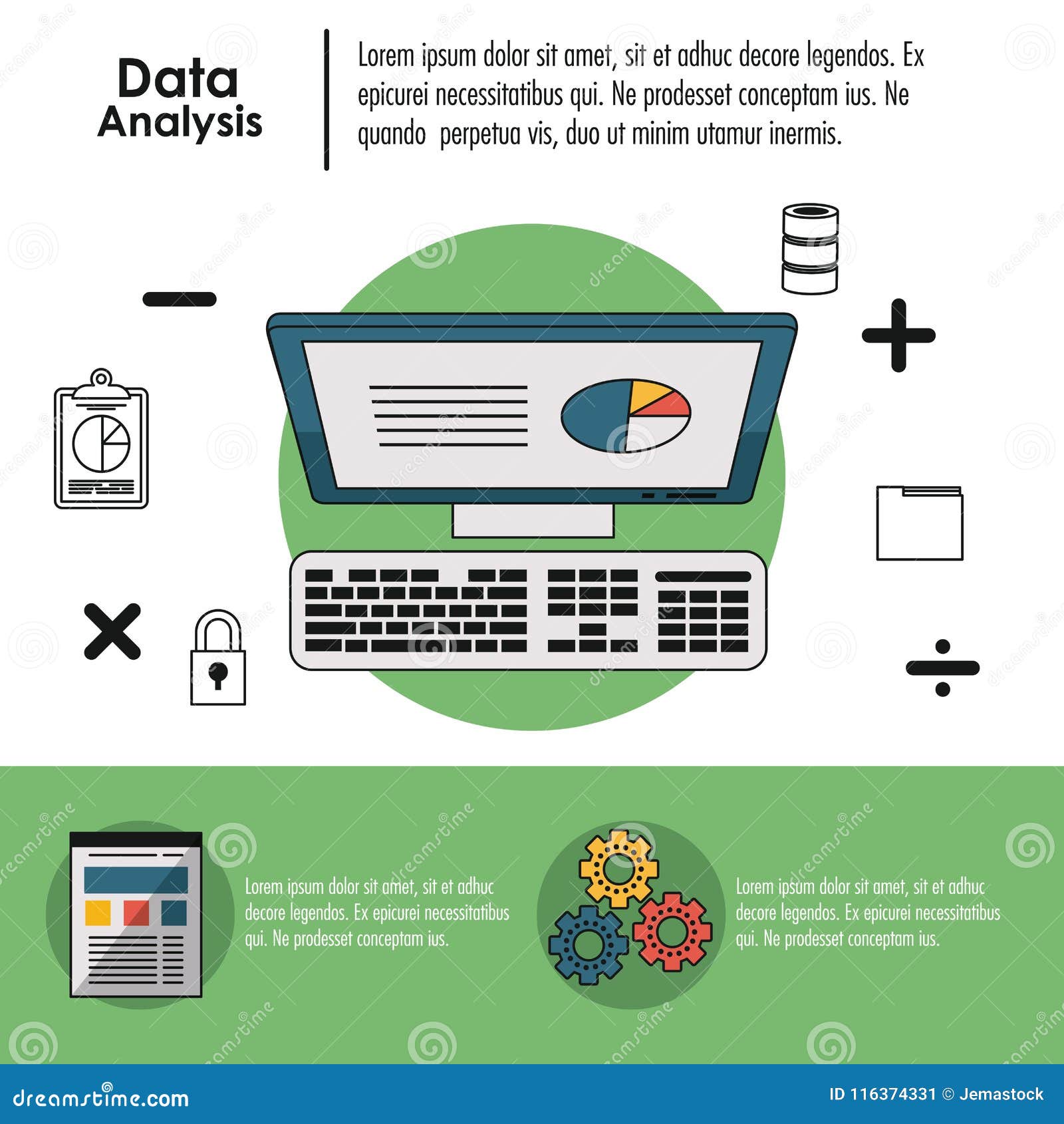 Data Analysis

Lorem ipsum dolor sit amet, sit et adhuc decore legendos. Ex epicurei necessitatibus qui. Ne prodesset conceptam ius. Ne quando perpetua vis, duo ut minim utamur inermis.

Lorem ipsum dolor sit amet, sit et adhuc decore legendos. Ex epicurei necessitatibus qui. Ne prodesset conceptam ius.

Lorem ipsum dolor sit amet, sit et adhuc decore legendos. Ex epicurei necessitatibus qui. Ne prodesset conceptam ius.

dreamstime.com

ID 116374331 © Jemastock