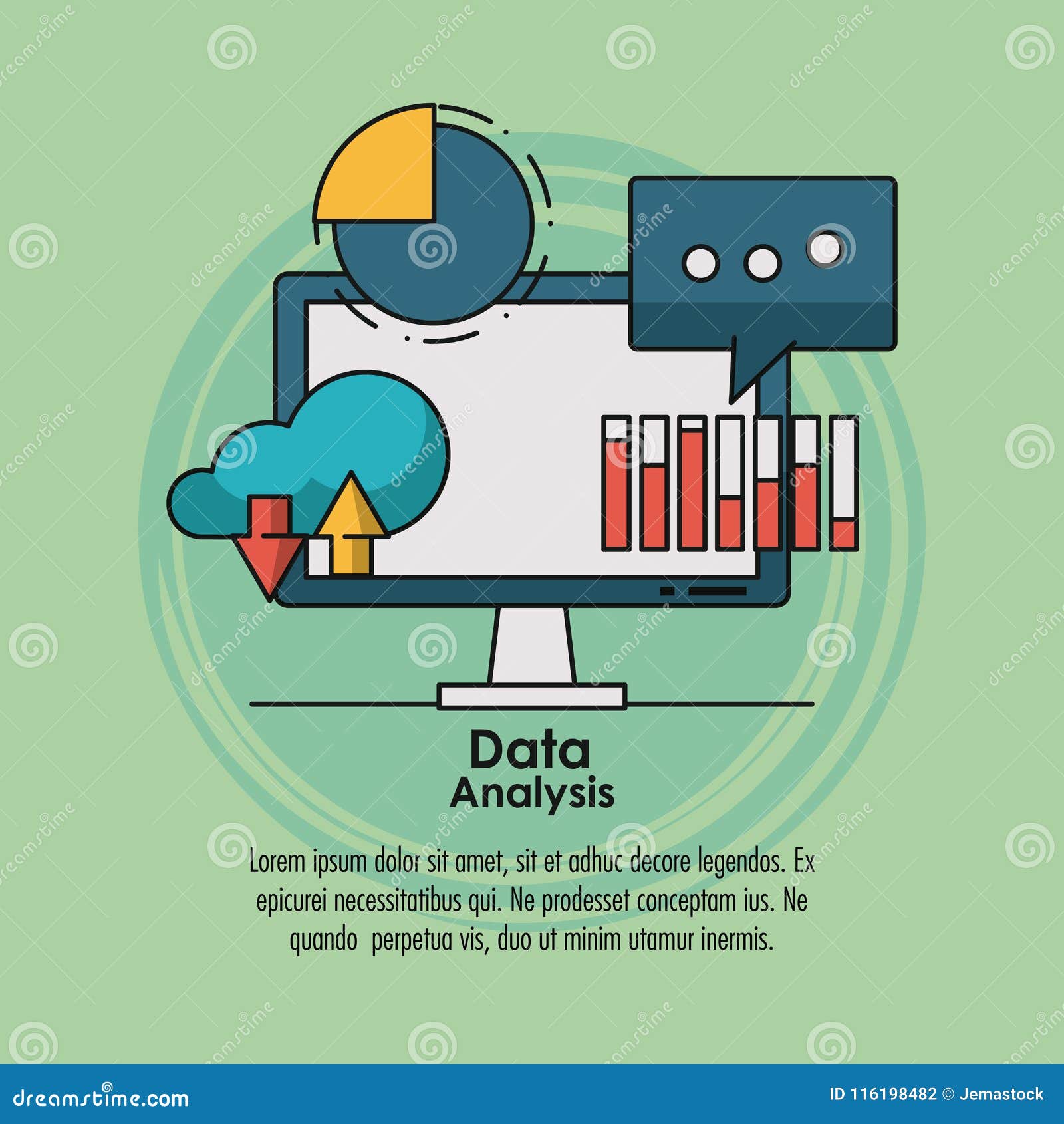 Data
Analysis

Lorem ipsum dolor sit amet, sit et adhuc decore legendos. Ex epicurei necessitatibus qui. Ne prodesset conceptam ius. Ne quando perpetua vis, duo ut minim utamur inermis.

dreamstime.com

ID 116198482 © Jemastock