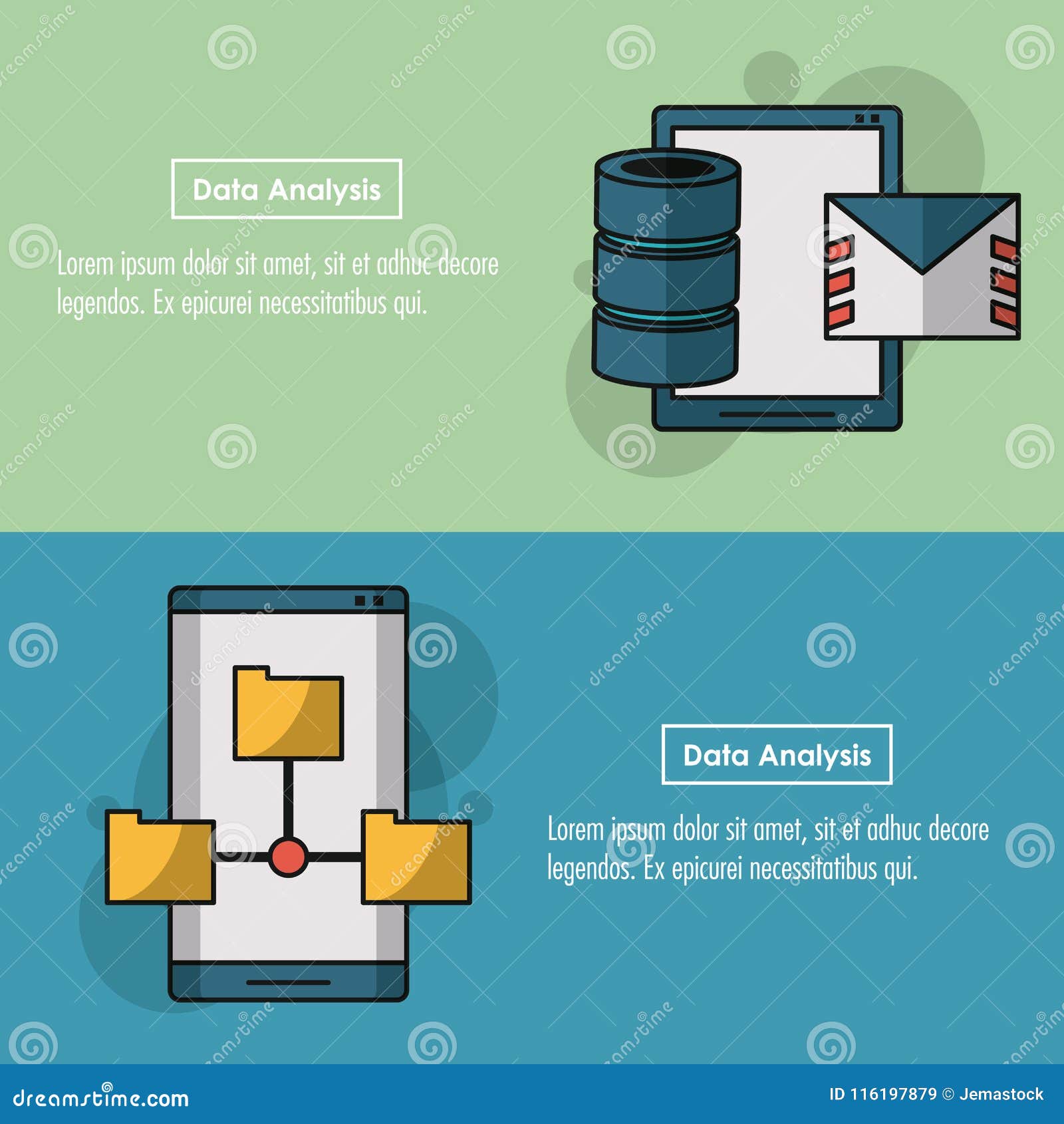 Data Analysis

Lorem ipsum dolor sit amet, sit et adhuc decore legendos. Ex epicurei necessitatibus qui.

Data Analysis

Lorem ipsum dolor sit amet, sit et adhuc decore legendos. Ex epicurei necessitatibus qui.

dreamstime.com

ID 116197879 © Jemastock