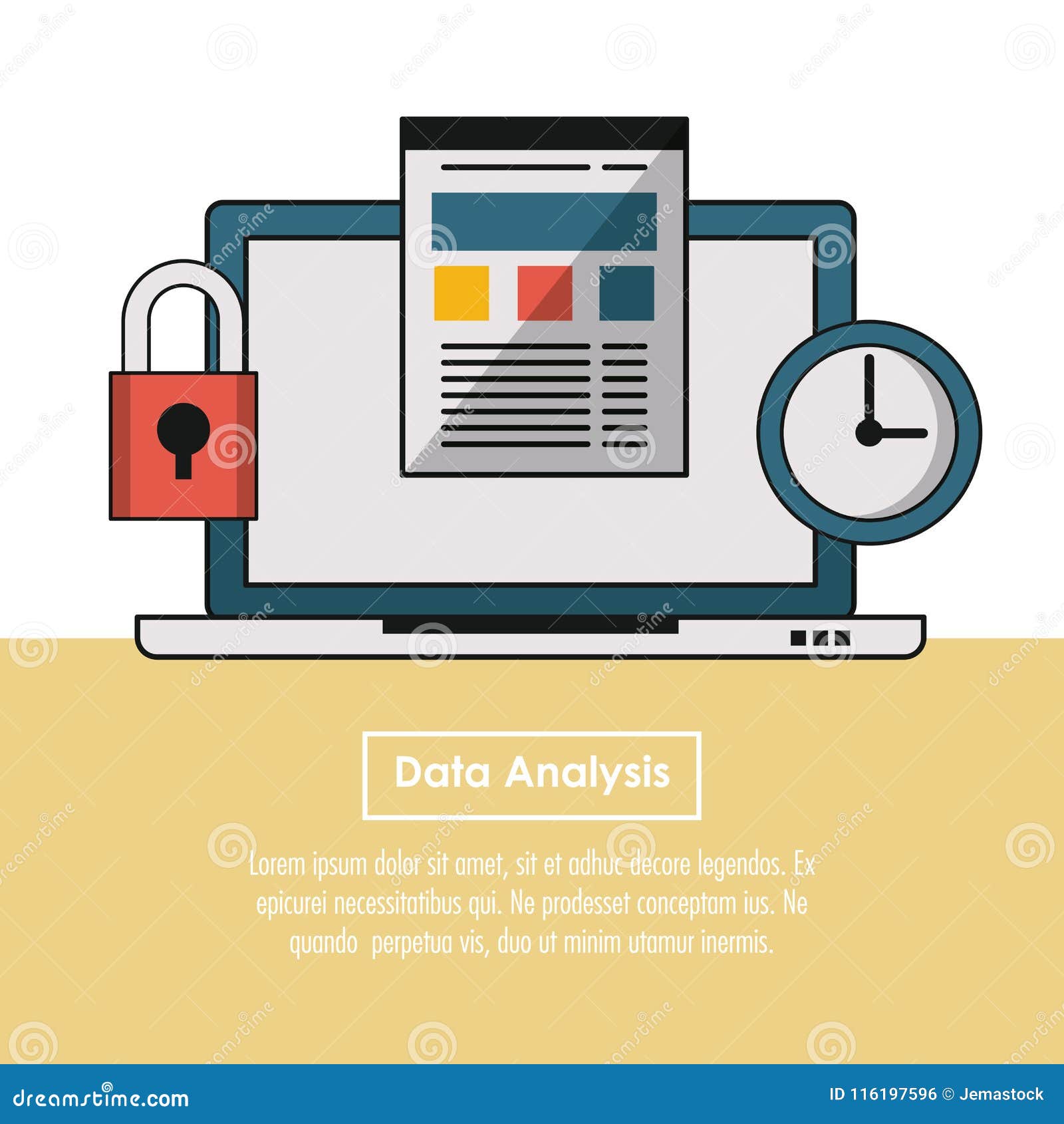 Data Analysis

Lorem ipsum dolor sit amet, sit et adhuc decore legendos. Ex epicurei necessitatibus qui. Ne prodesset conceptam ius. Ne quando perpetua vis, duo ut minim utamur inermis.

dreamstime.com

ID 116197596 © Jemastock