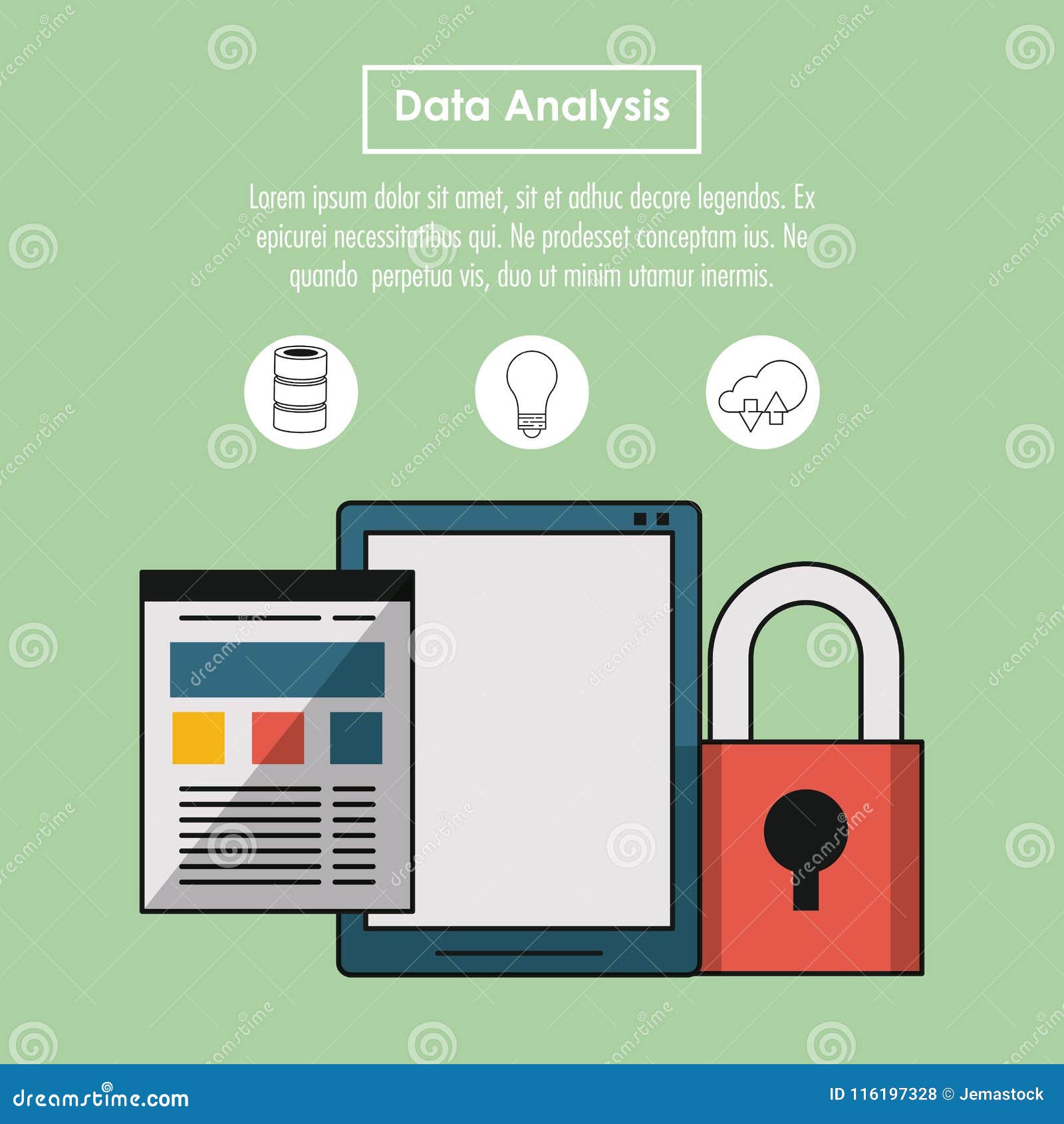 Data Analysis

Lorem ipsum dolor sit amet, sit et adhuc decore legendos. Ex epicurei necessitatibus qui. Ne prodesset conceptam ius. Ne quando perpetua vis, duo ut minim utamur inermis.

dreamstime.com

ID 116197328 © Jemastock