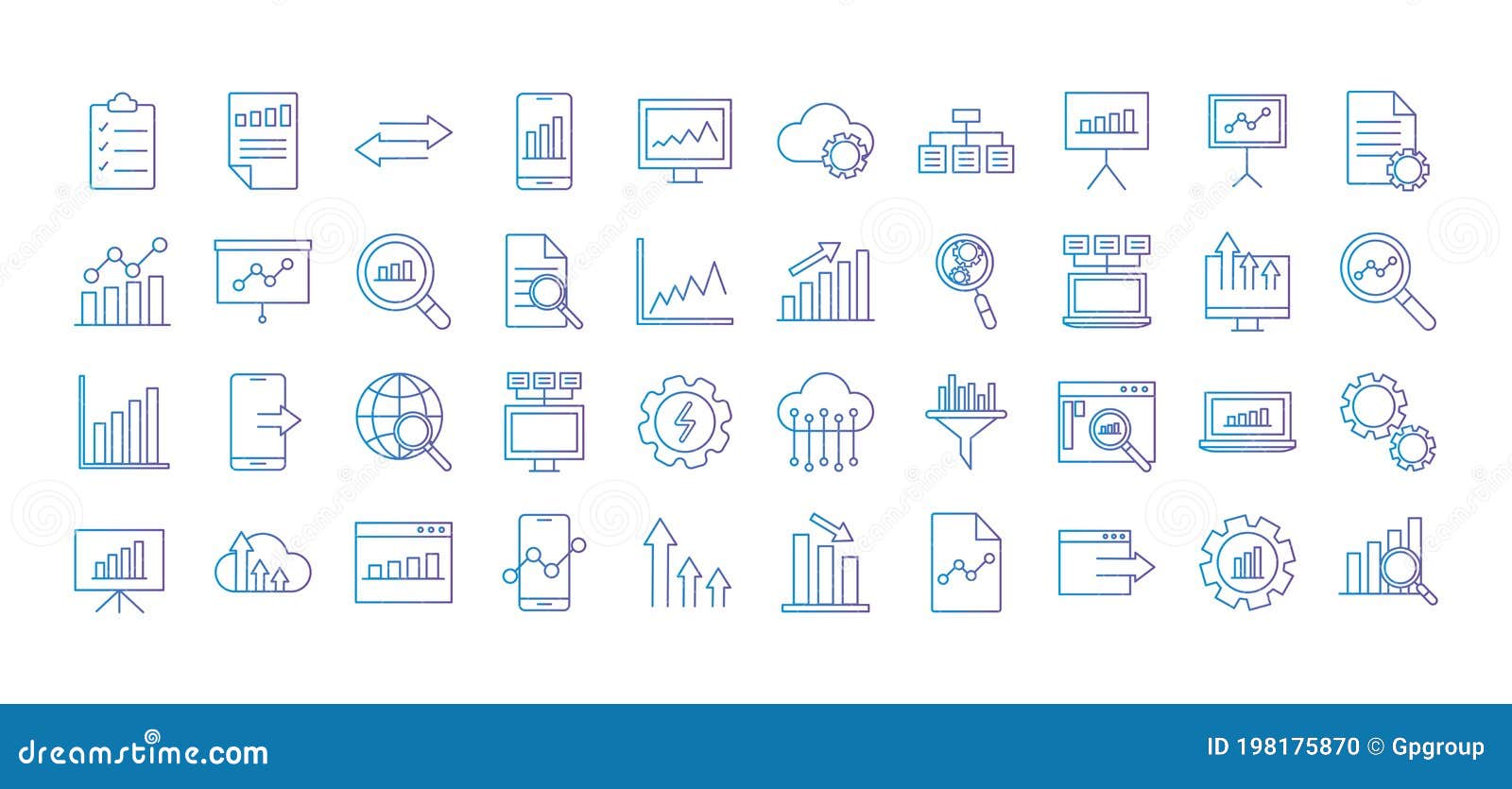 dreamstime.com

ID 198175870 © Gpgroup