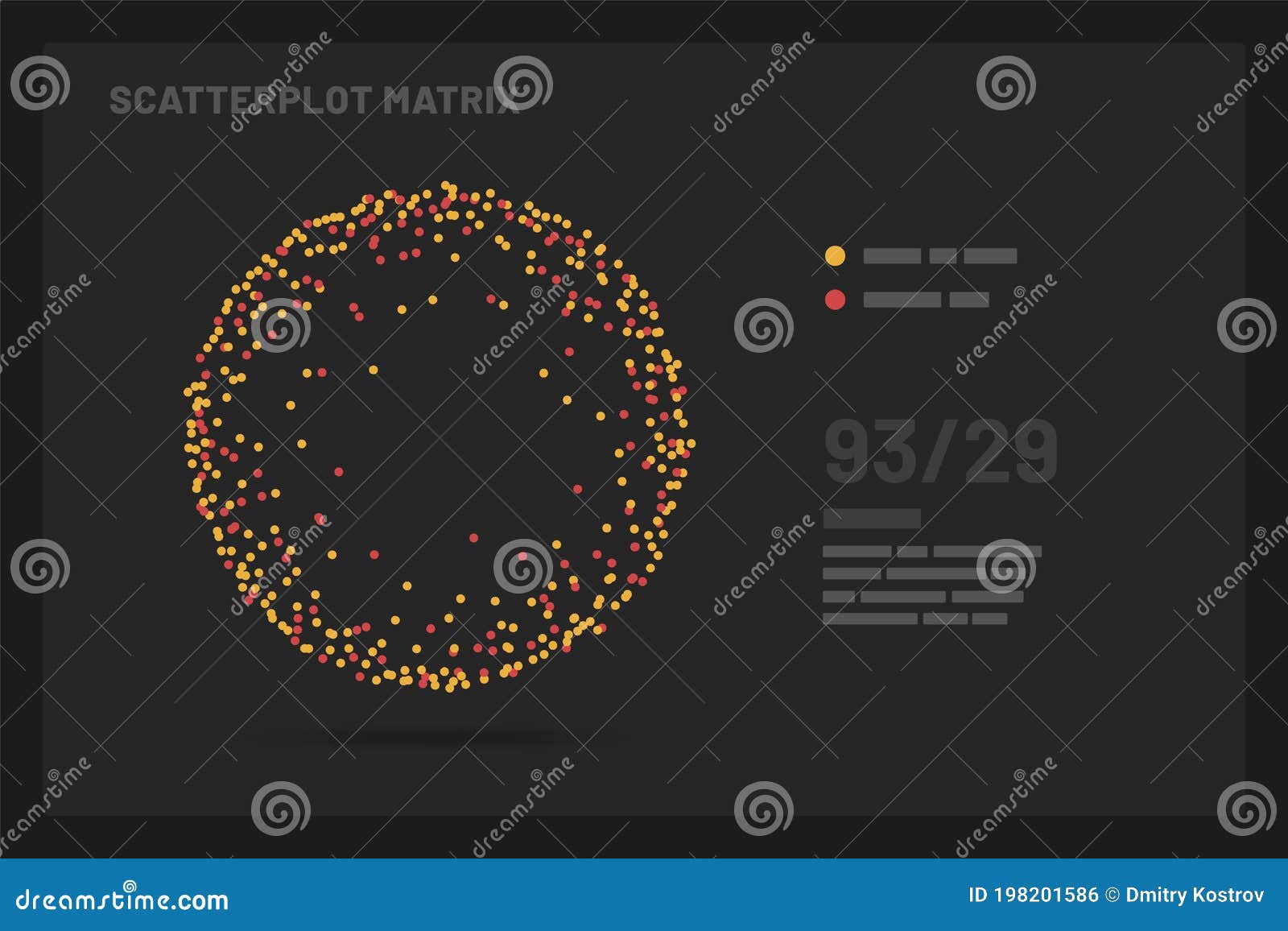 SCATTERPLOT MATRIX

93/29

dreamstime

dreamstime.com

ID 198201586 © Dmitry Kostrov