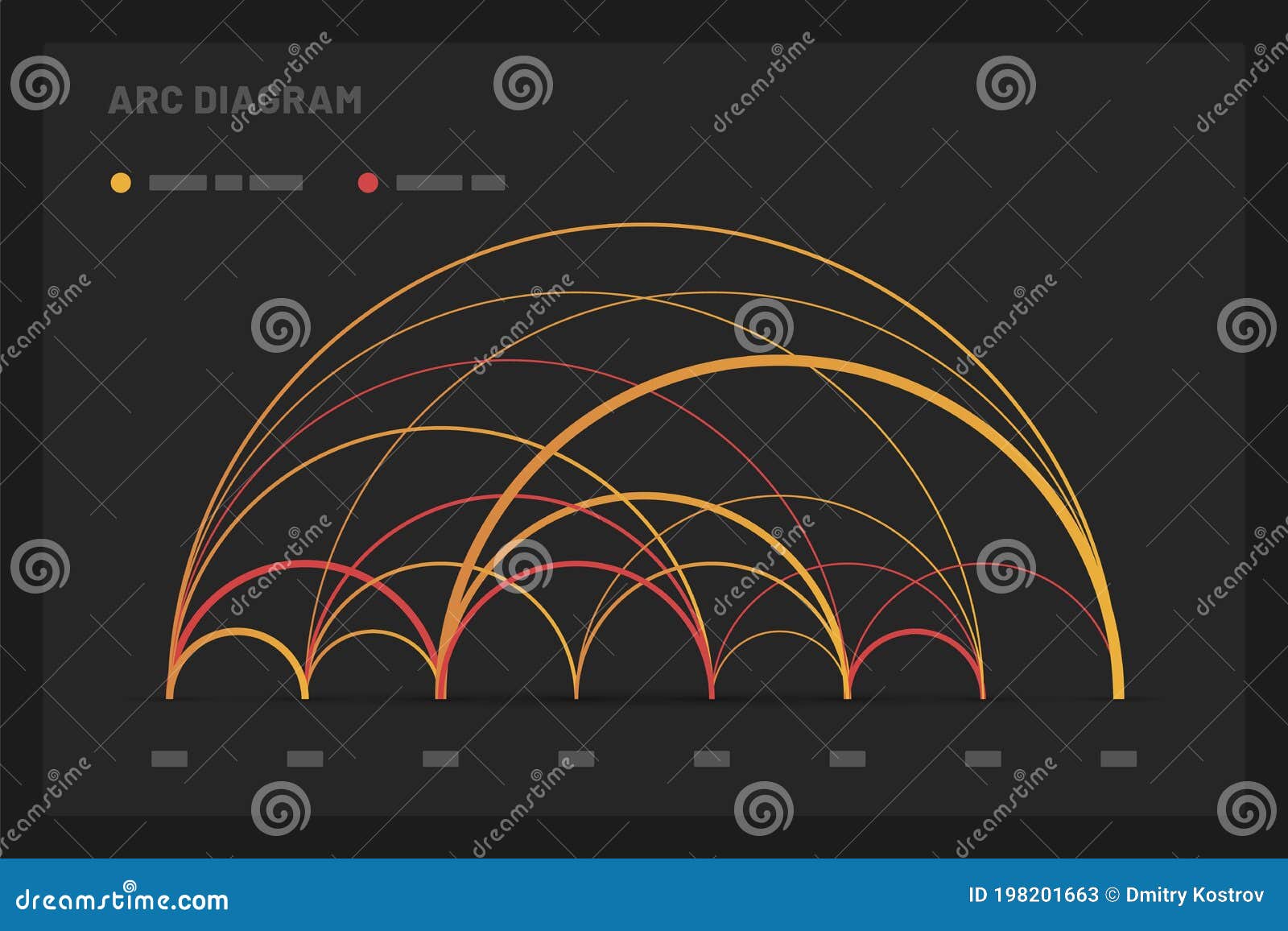 ARC DIAGRAM

dreamstime

dreamstime.com

ID 198201663 © Dmitry Kostrov