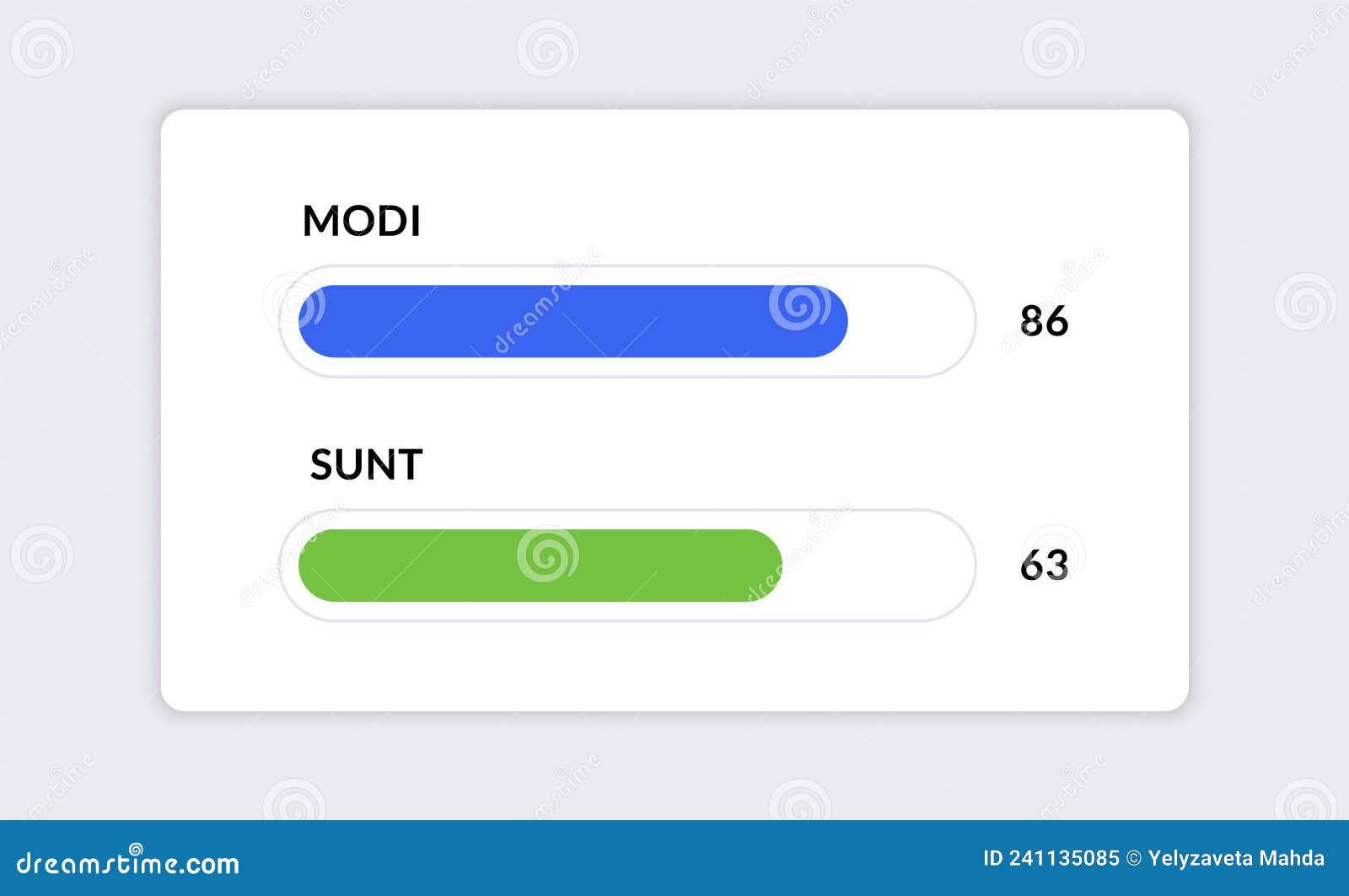 MODI

86

SUNT

63

dreamstime.com

ID 241135085 © Yelyzaveta Mahda