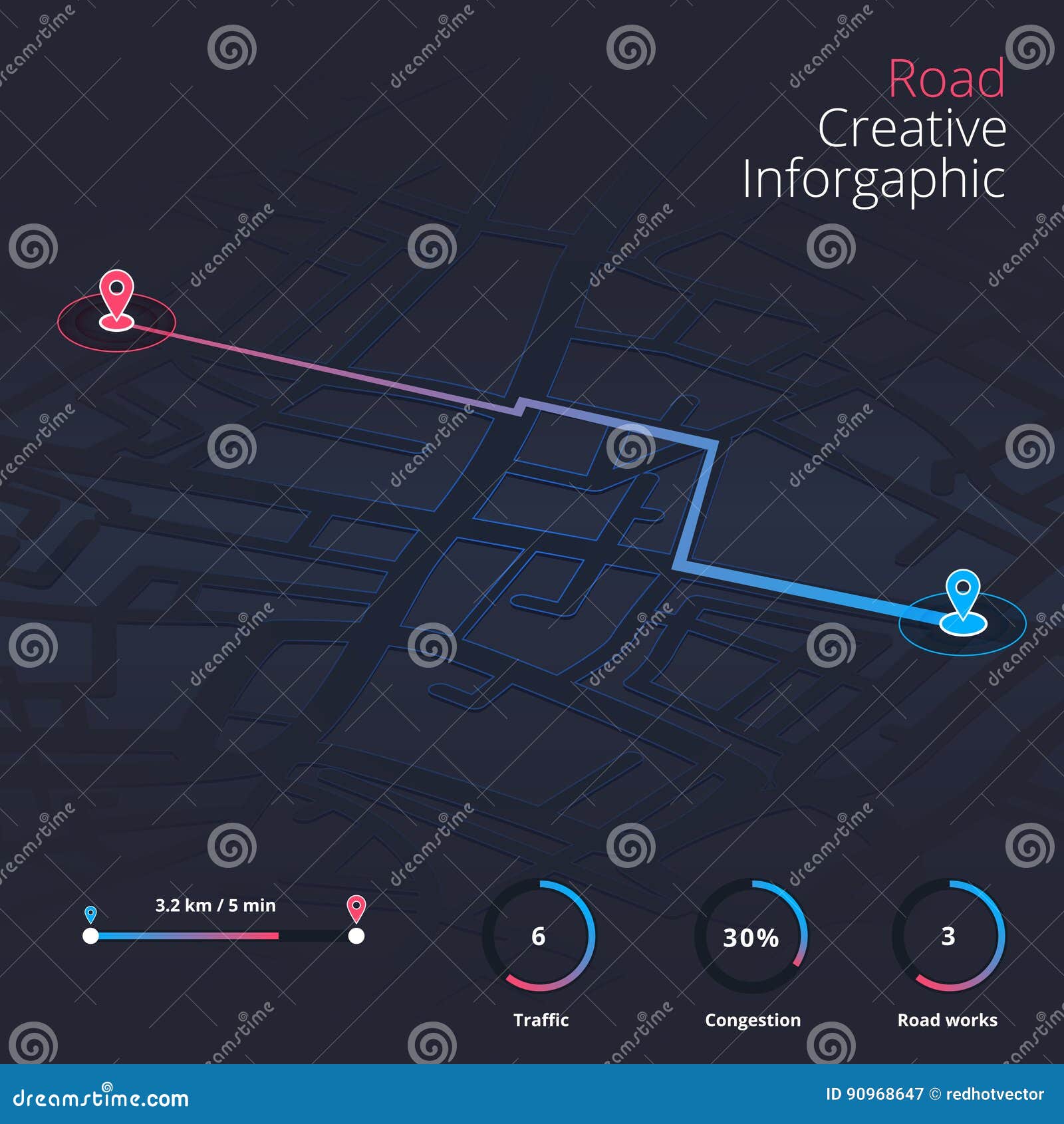 Road
Creative
Inforgaphic

3.2 km / 5 min

6
Traffic

30%
Congestion

3
Road works

dreamstime.com

ID 90968647 © redhotvector