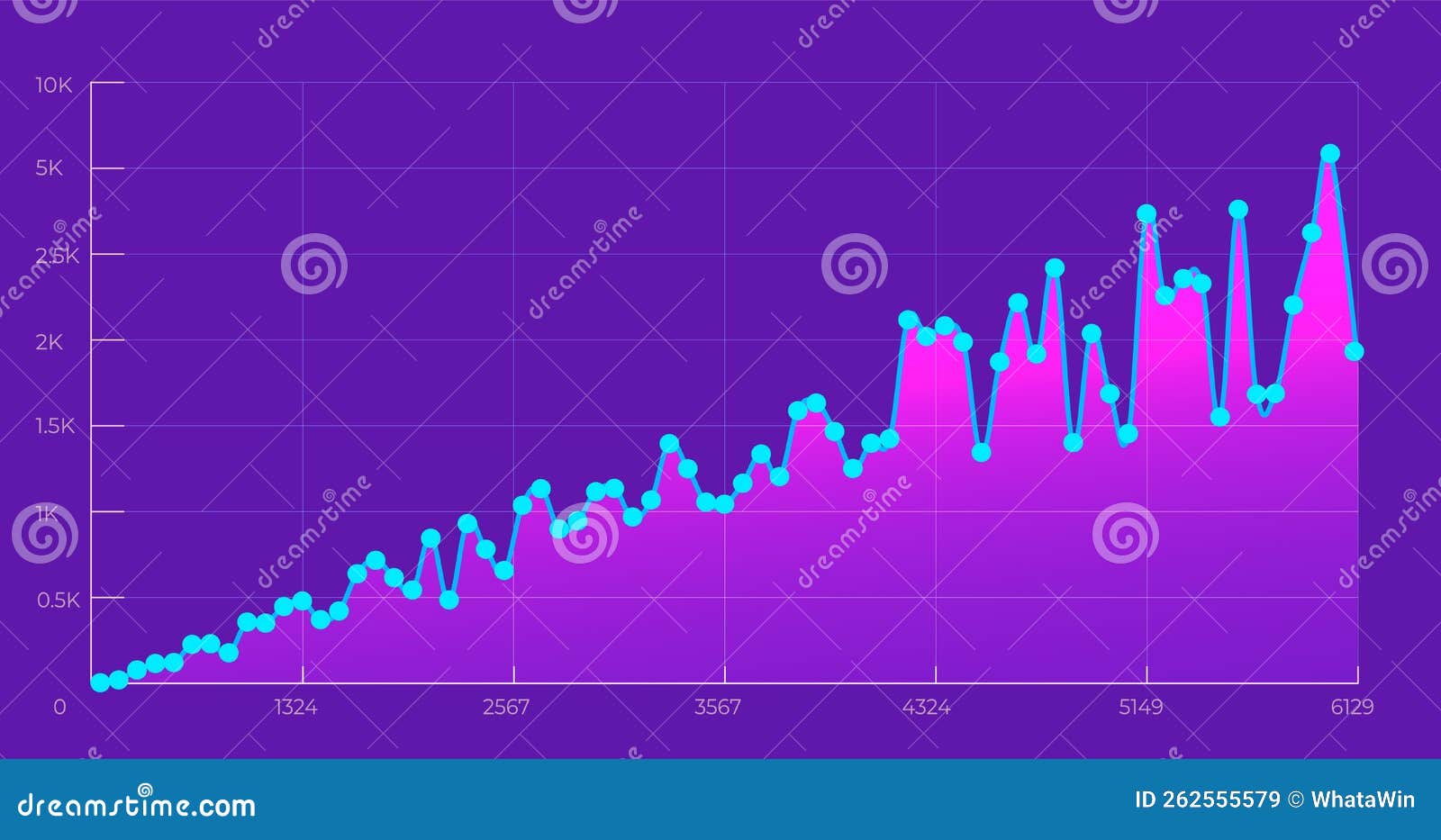 10K
5K
2.5K
2K
1.5K
1K
0.5K
0
1324
2567
3567
4324
5149
6129

dreamstime

dreamstime.com
ID 262555579 © WhataWin