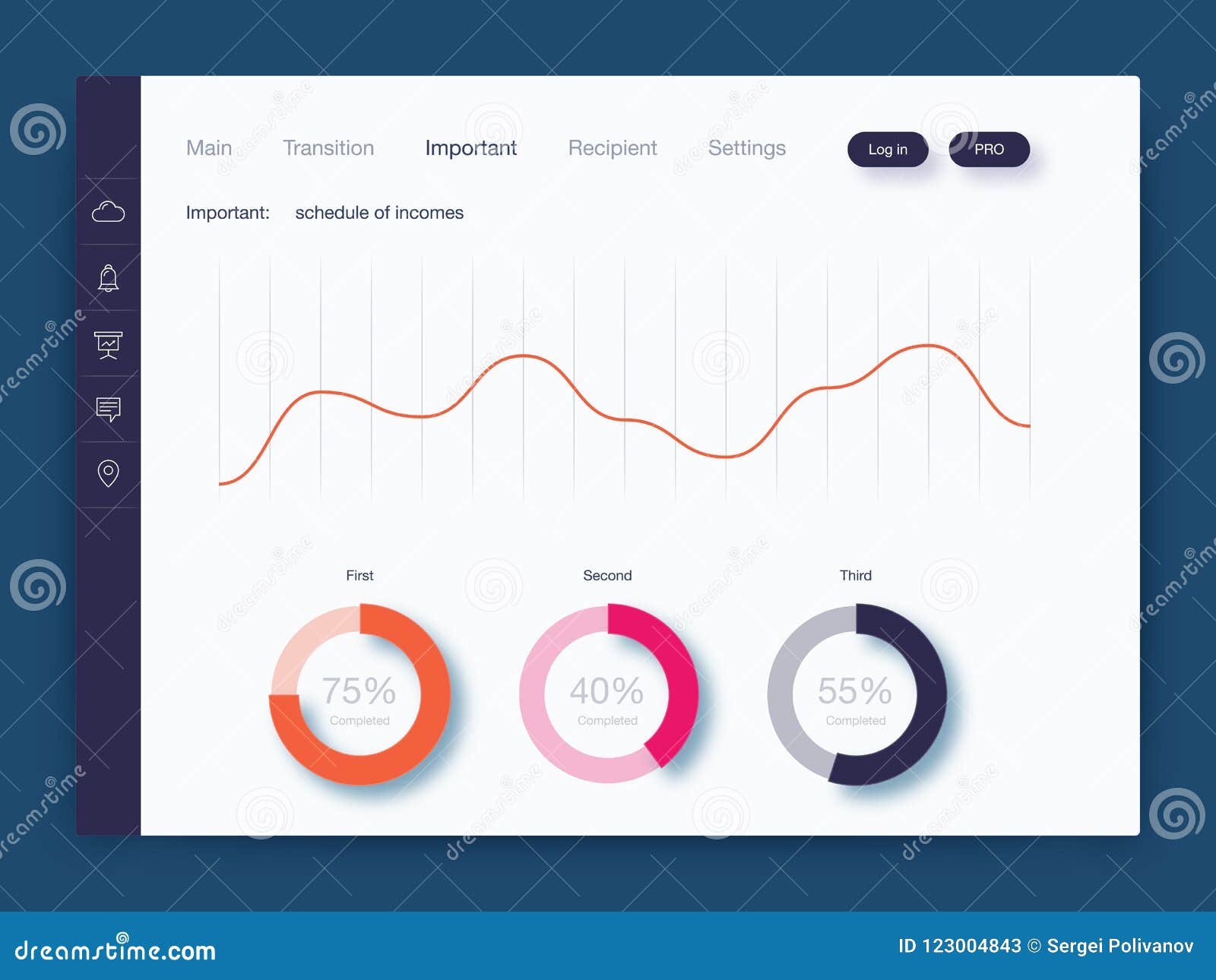 Main Transition Important Recipient Settings Log in PRO

Important: schedule of incomes

First

75%
Completed

Second

40%
Completed

Third

55%
Completed

dreamstime.com

ID 123004843 © Sergei Polivanov