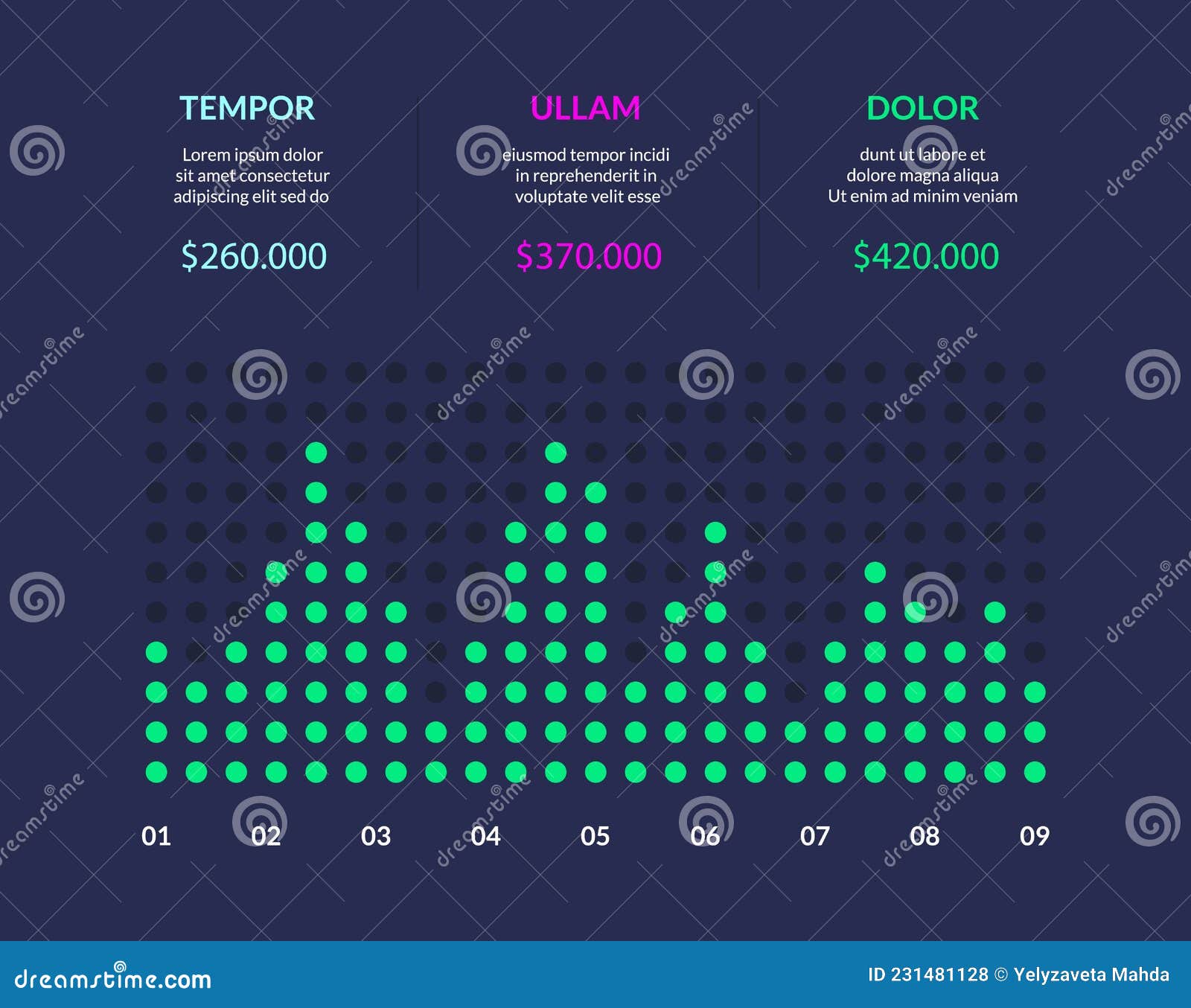 TEMPOR

Lorem ipsum dolor sit amet consectetur adipiscing elit sed do

$260.000

ULLAM

eiusmod tempor incidi in reprehenderit in voluptate velit esse

$370.000

DOLOR

dunt ut labore et dolore magna aliqua Ut enim ad minim veniam

$420.000

01 02 03 04 05 06 07 08 09

dreamstime.com

ID 231481128 © Yelyzaveta Mahda