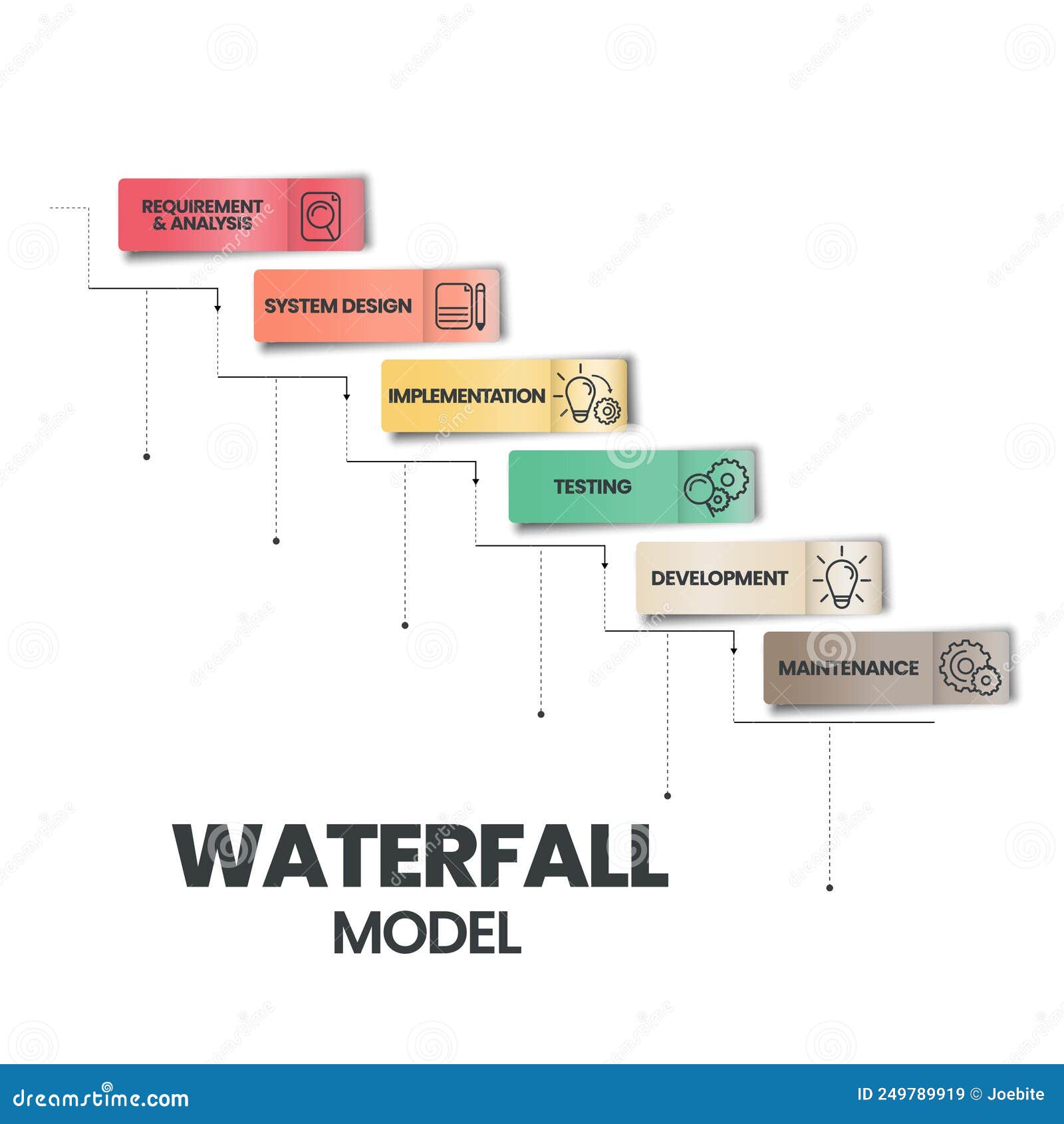 REQUIREMENT & ANALYSIS

SYSTEM DESIGN

IMPLEMENTATION

TESTING

DEVELOPMENT

MAINTENANCE

WATERFALL
MODEL

dreamstime.com

ID 249789919 © Joebite