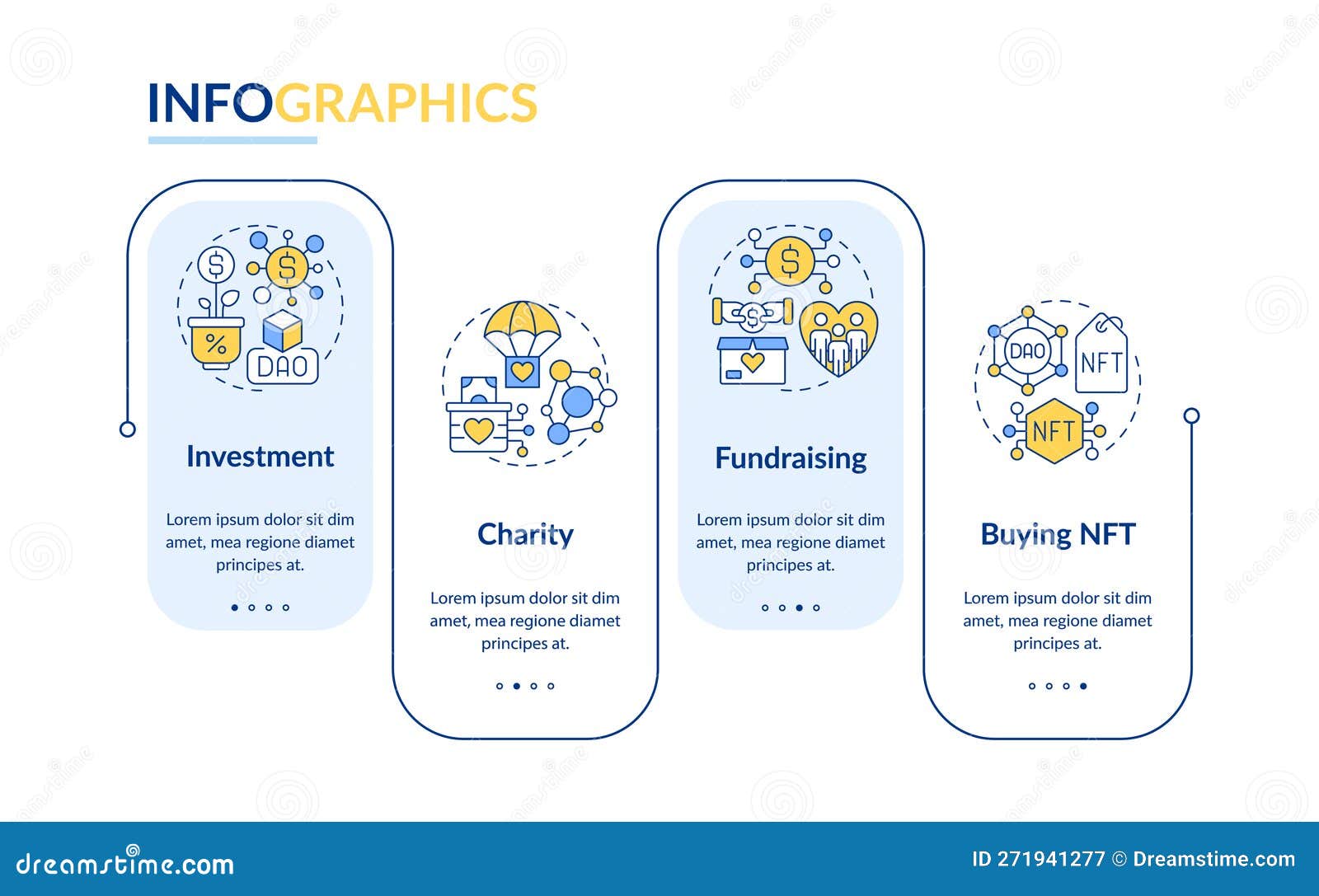 INFOGRAPHICS

$ $ % DAO

Investment

Lorem ipsum dolor sit dim amet, mea regione diamet principes at.

Charity

Lorem ipsum dolor sit dim amet, mea regione diamet principes at.

$ $

Fundraising

Lorem ipsum dolor sit dim amet, mea regione diamet principes at.

DAO NFT NFT

Buying NFT

Lorem ipsum dolor sit dim amet, mea regione diamet principes at.

dreamstime.com

ID 271941277 © Dreamstime.com