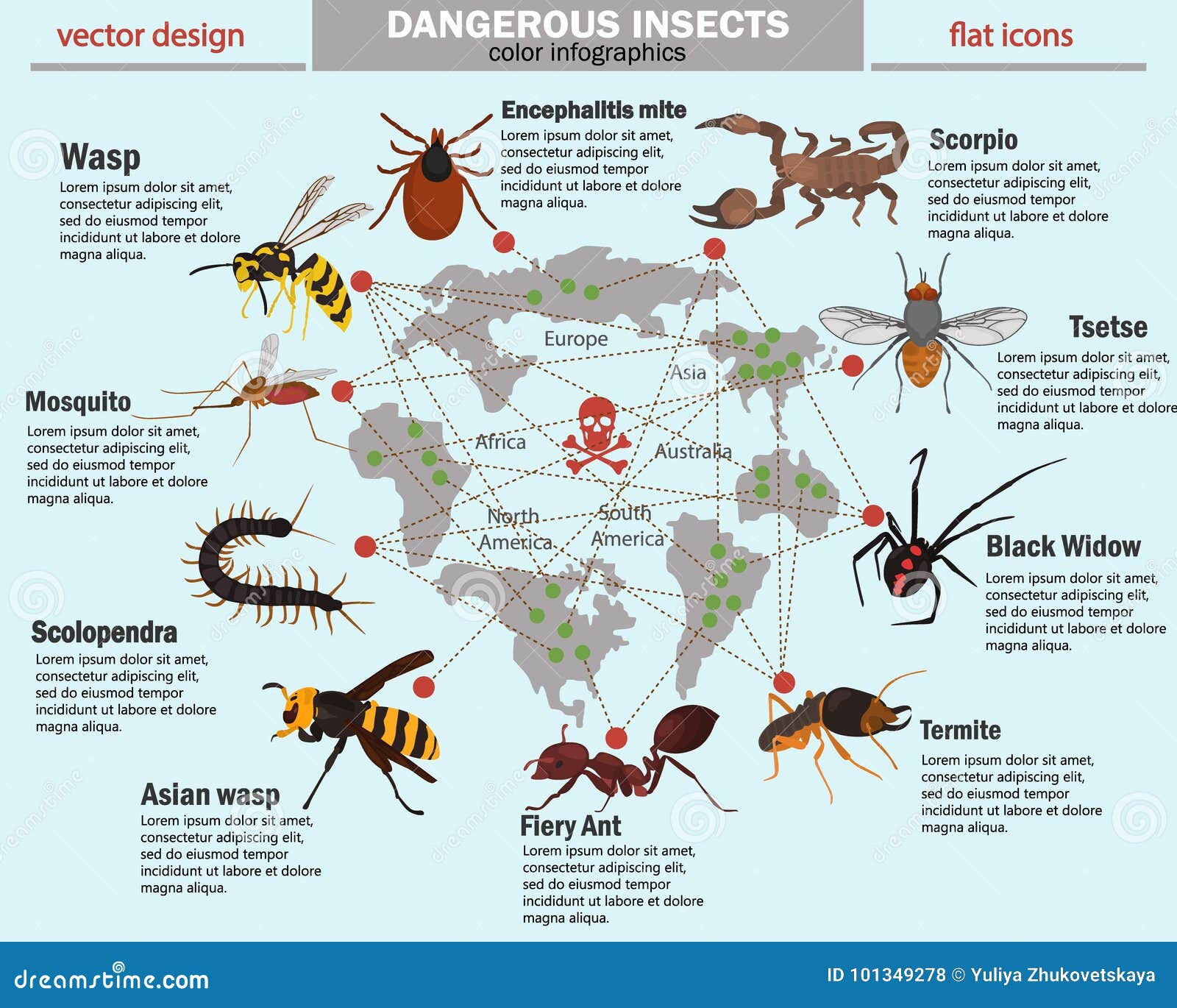 vector design

DANGEROUS INSECTS
color infographics

flat icons

Wasp
Lorem ipsum dolor sit amet, consectetur adipiscing elit, sed do eiusmod tempor incididunt ut labore et dolore magna aliqua.

Encephalitis mite
Lorem ipsum dolor sit amet, consectetur adipiscing elit, sed do eiusmod tempor incididunt ut labore et dolore magna aliqua.

Scorpio
Lorem ipsum dolor sit amet, consectetur adipiscing elit, sed do eiusmod tempor incididunt ut labore et dolore magna aliqua.

Tsetse
Lorem ipsum dolor sit amet, consectetur adipiscing elit, sed do eiusmod tempor incididunt ut labore et dolore magna aliqua.

Mosquito
Lorem ipsum dolor sit amet, consectetur adipiscing elit, sed do eiusmod tempor incididunt ut labore et dolore magna aliqua.

Europe

Asia

Africa

Australia

North America

South America

Black Widow
Lorem ipsum dolor sit amet, consectetur adipiscing elit, sed do eiusmod tempor incididunt ut labore et dolore magna aliqua.

Scolopendra
Lorem ipsum dolor sit amet, consectetur adipiscing elit, sed do eiusmod tempor incididunt ut labore et dolore magna aliqua.

Termite
Lorem ipsum dolor sit amet, consectetur adipiscing elit, sed do eiusmod tempor incididunt ut labore et dolore magna aliqua.

Asian wasp
Lorem ipsum dolor sit amet, consectetur adipiscing elit, sed do eiusmod tempor incididunt ut labore et dolore magna aliqua.

Fiery Ant
Lorem ipsum dolor sit amet, consectetur adipiscing elit, sed do eiusmod tempor incididunt ut labore et dolore magna aliqua.

dreamstime.com

ID 101349278 © Yuliya Zhukovetskaya