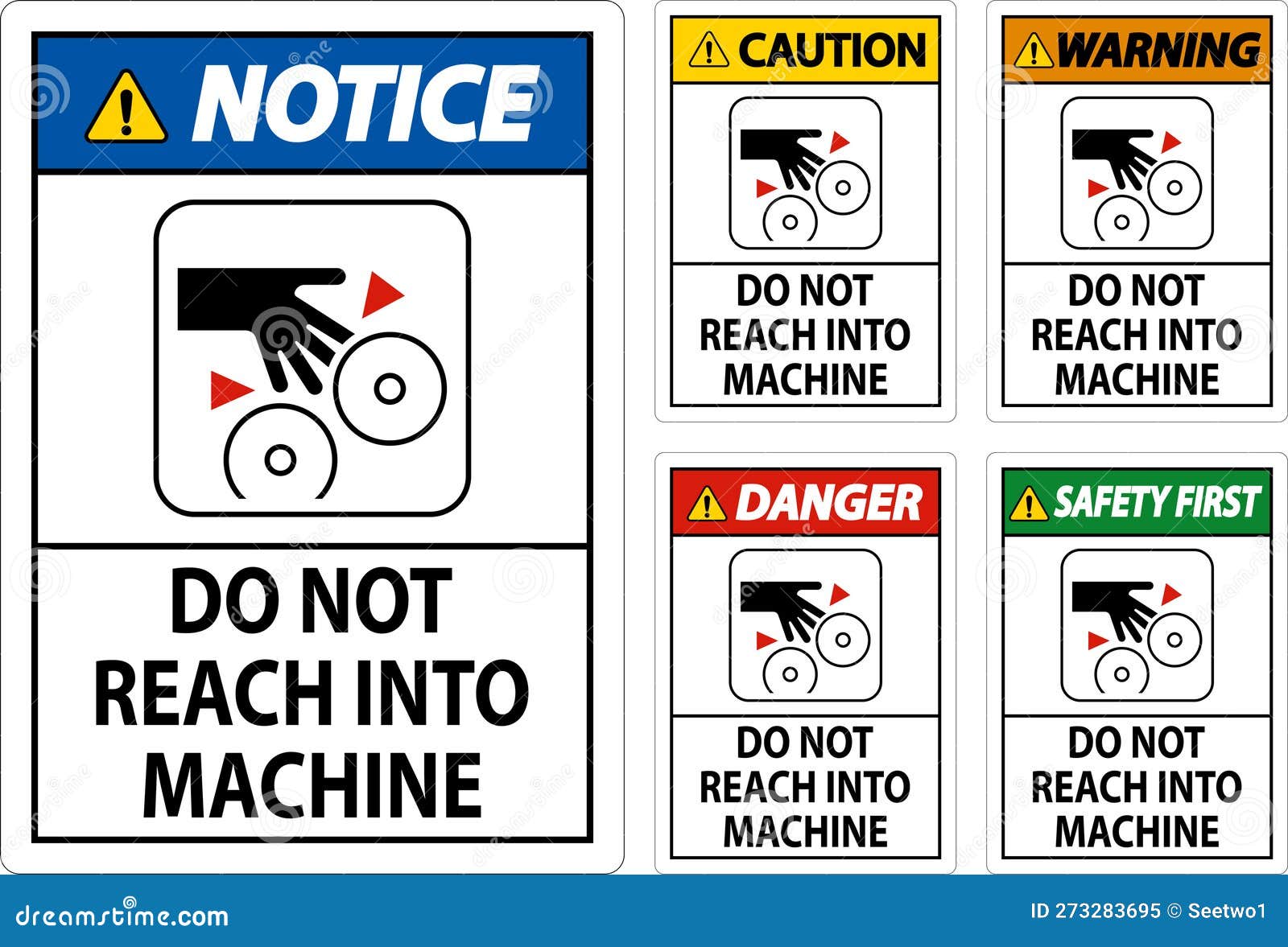 NOTICE

DO NOT REACH INTO MACHINE

CAUTION

DO NOT REACH INTO MACHINE

WARNING

DO NOT REACH INTO MACHINE

DANGER

DO NOT REACH INTO MACHINE

SAFETY FIRST

DO NOT REACH INTO MACHINE

dreamstime.com

ID 273283695 © Seetwo1