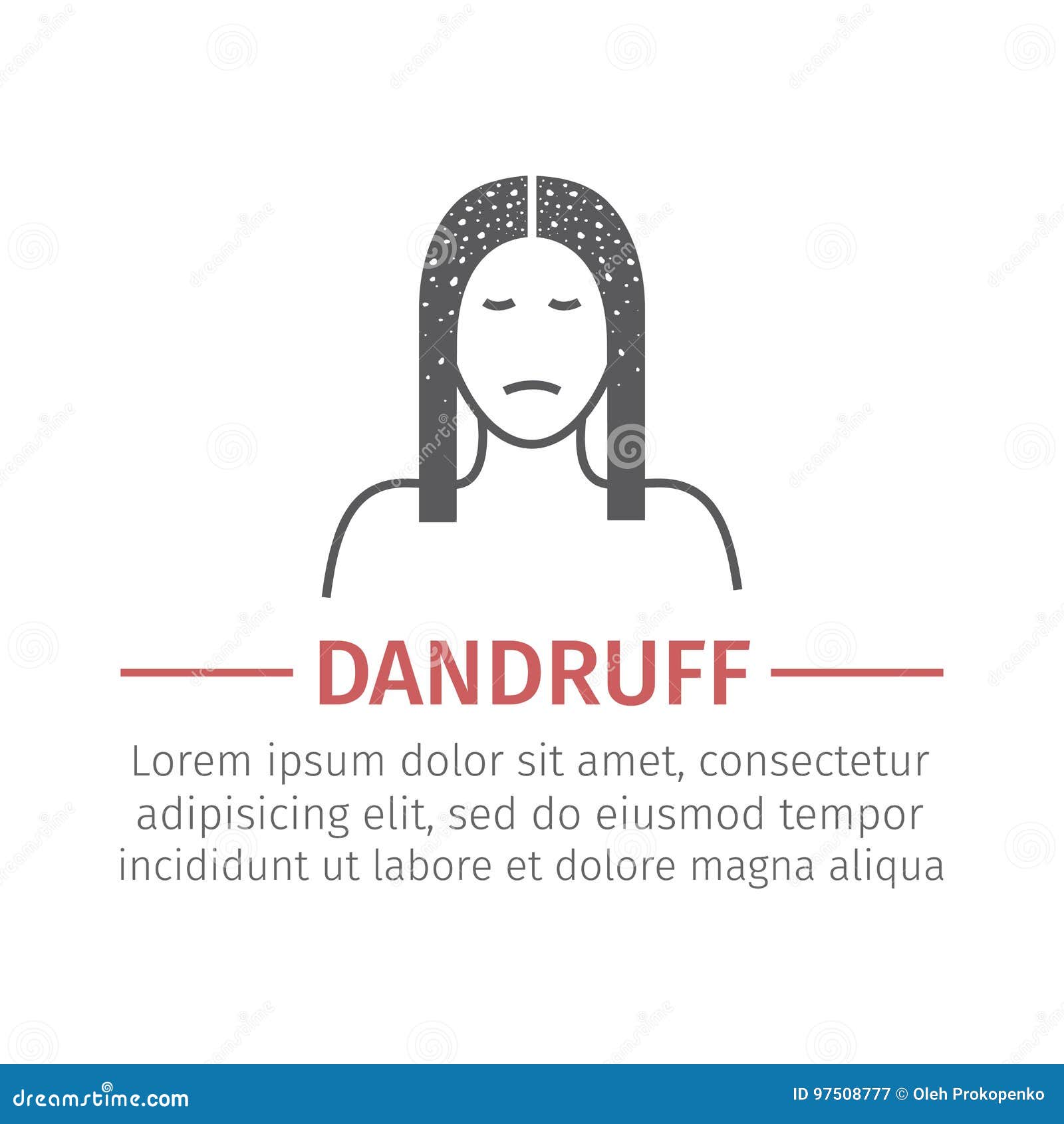 DANDRUFF

Lorem ipsum dolor sit amet, consectetur adipisicing elit, sed do eiusmod tempor incididunt ut labore et dolore magna aliqua

dreamstime.com

ID 97508777 © Oleh Prokopenko