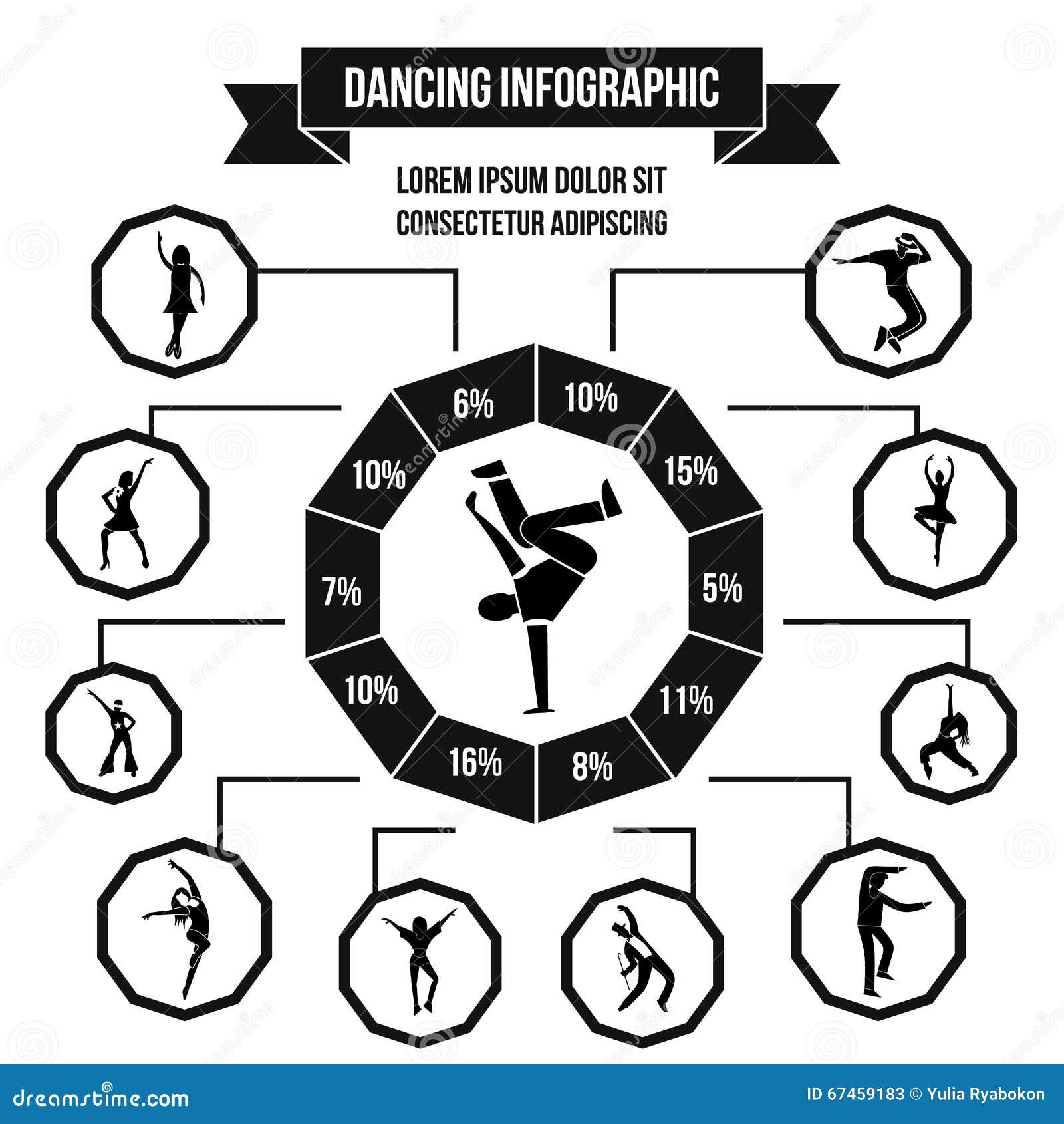 DANCING INFOGRAPHIC

LOREM IPSUM DOLOR SIT
CONSECTETUR ADIPISCING

6%
10%
15%
5%
11%
8%
16%
10%
7%
10%

dreamstime.com

ID 67459183 © Yulia Ryabokon