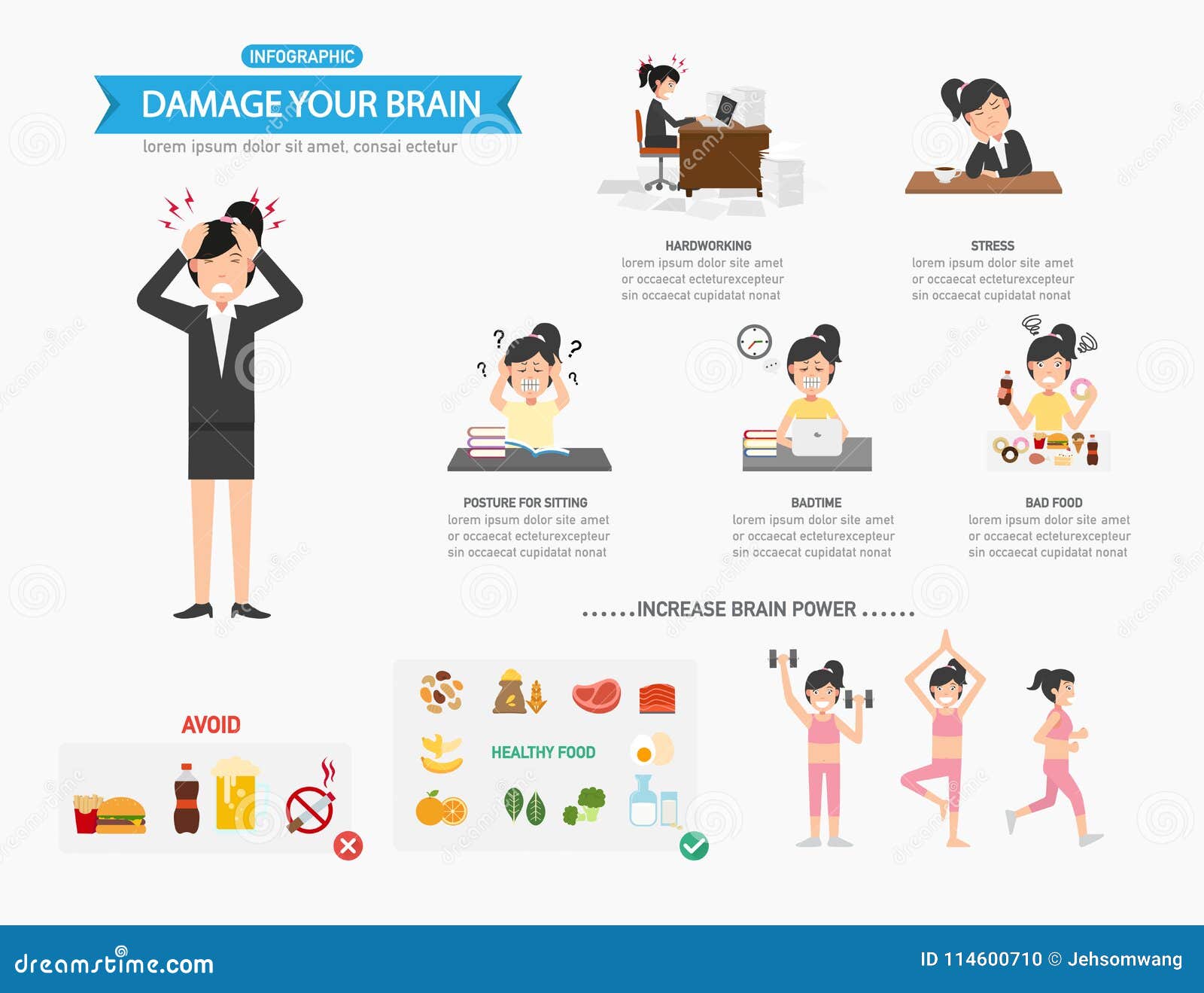 INFOGRAPHIC

DAMAGE YOUR BRAIN

lorem ipsum dolor sit amet, consai ectetur

HARDWORKING
lorem ipsum dolor site amet or occaecat ecteturexcepteur sin occaecat cupidatat nonat

STRESS
lorem ipsum dolor site amet or occaecat ecteturexcepteur sin occaecat cupidatat nonat

POSTURE FOR SITTING
lorem ipsum dolor site amet or occaecat ecteturexcepteur sin occaecat cupidatat nonat

BADTIME
lorem ipsum dolor site amet or occaecat ecteturexcepteur sin occaecat cupidatat nonat

BAD FOOD
lorem ipsum dolor site amet or occaecat ecteturexcepteur sin occaecat cupidatat nonat

......INCREASE BRAIN POWER ......

AVOID

HEALTHY FOOD

dreamstime.com

ID 114600710 © Jehsomwang