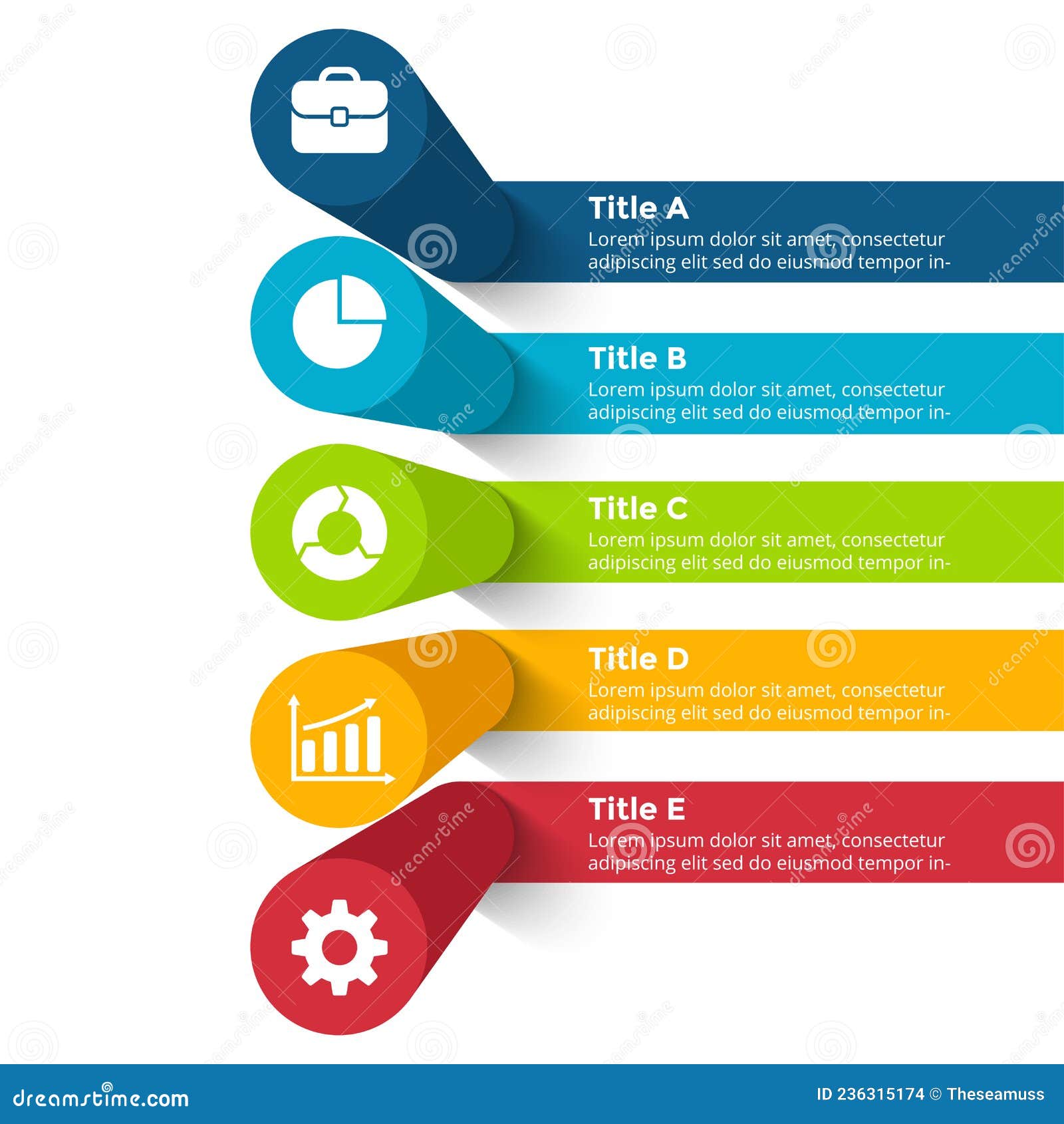 Title A
Lorem ipsum dolor sit amet, consectetur adipiscing elit sed do eiusmod tempor in-

Title B
Lorem ipsum dolor sit amet, consectetur adipiscing elit sed do eiusmod tempor in-

Title C
Lorem ipsum dolor sit amet, consectetur adipiscing elit sed do eiusmod tempor in-

Title D
Lorem ipsum dolor sit amet, consectetur adipiscing elit sed do eiusmod tempor in-

Title E
Lorem ipsum dolor sit amet, consectetur adipiscing elit sed do eiusmod tempor in-

dreamstime.com
ID 236315174 © Theseamuss