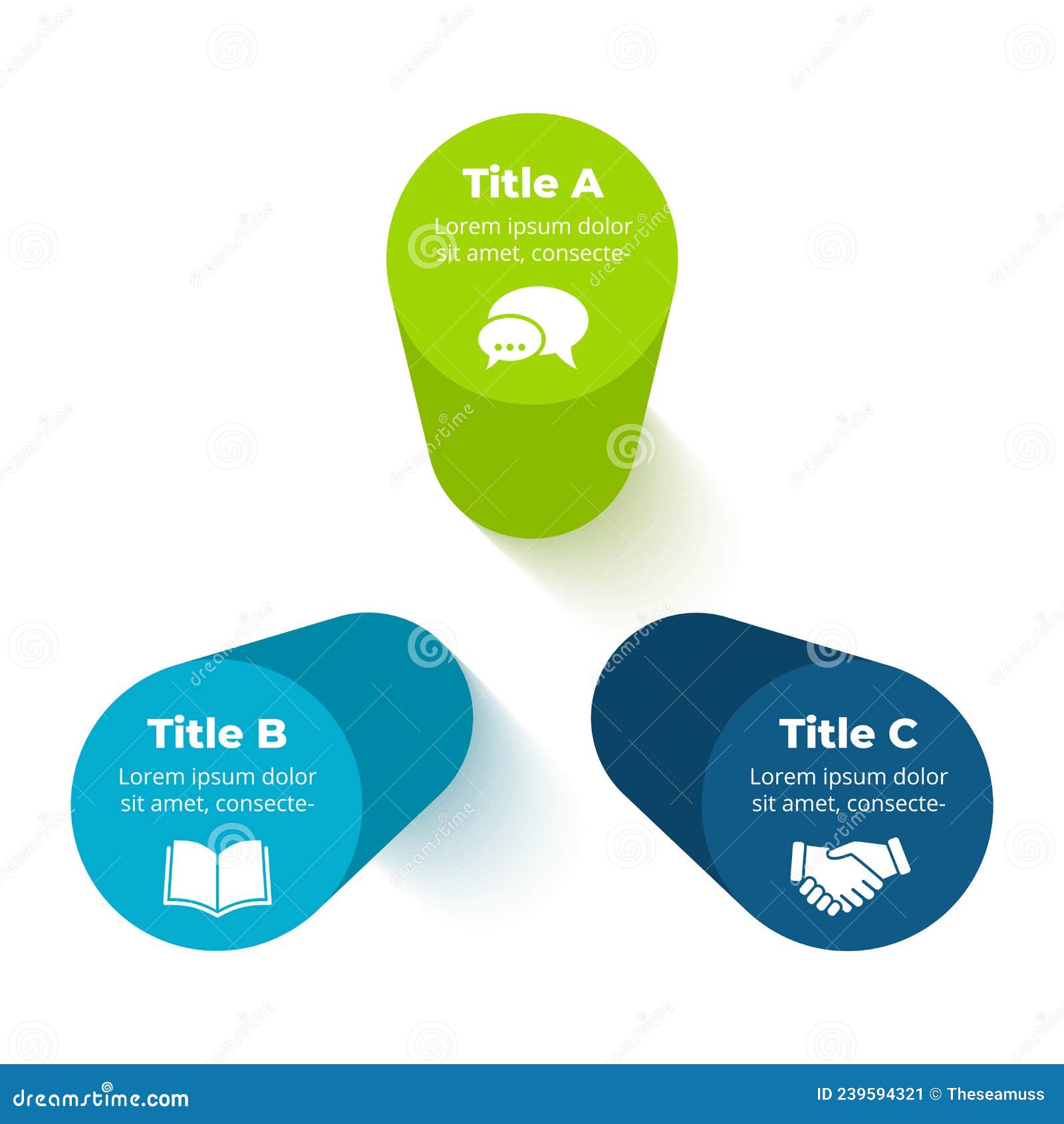 Title A
Lorem ipsum dolor sit amet, consecte-

Title B
Lorem ipsum dolor sit amet, consecte-

Title C
Lorem ipsum dolor sit amet, consecte-

dreamstime.com

ID 239594321 © Theseamuss