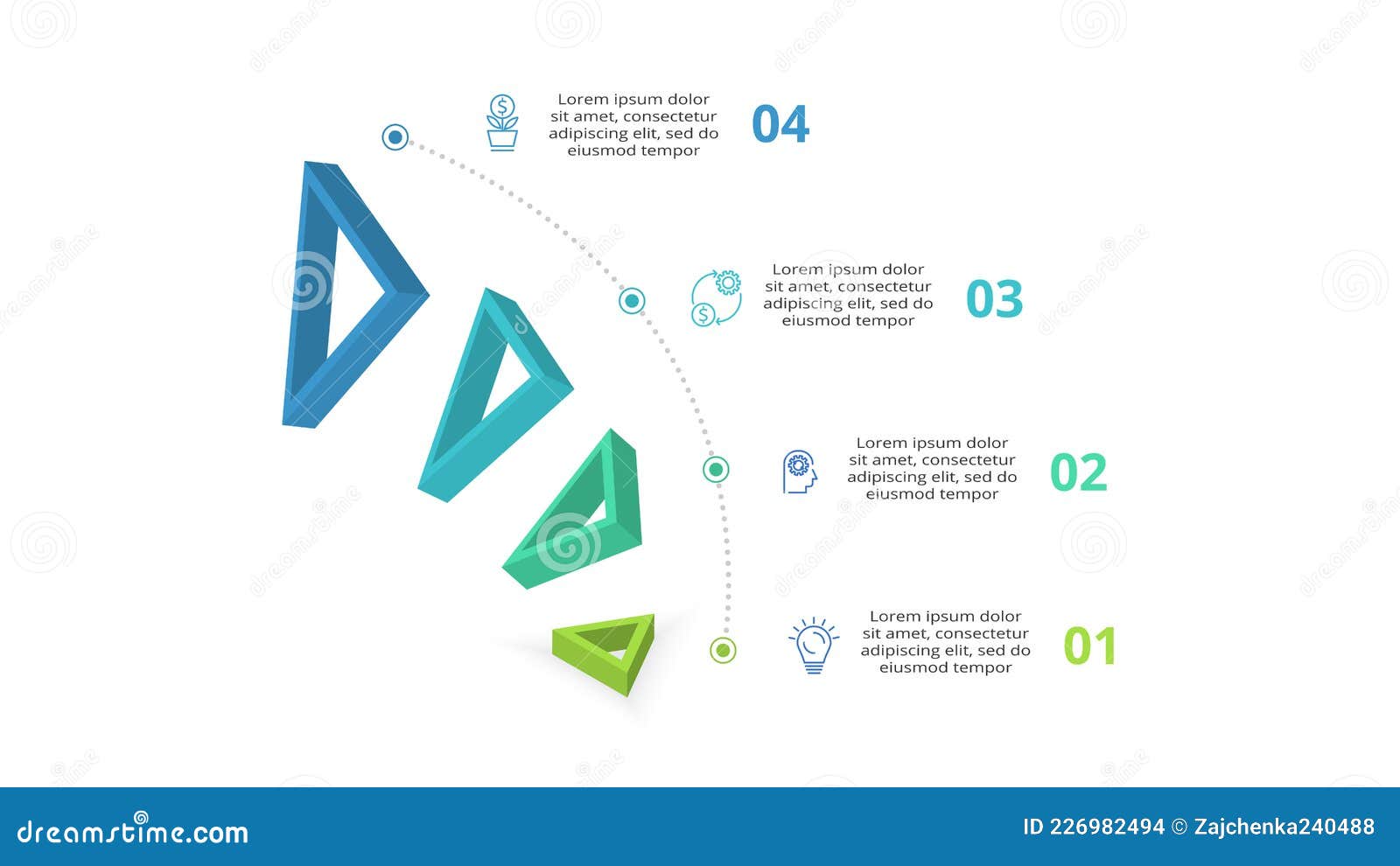 Lorem ipsum dolor sit amet, consectetur adipiscing elit, sed do eiusmod tempor

04

Lorem ipsum dolor sit amet, consectetur adipiscing elit, sed do eiusmod tempor

03

Lorem ipsum dolor sit amet, consectetur adipiscing elit, sed do eiusmod tempor

02

Lorem ipsum dolor sit amet, consectetur adipiscing elit, sed do eiusmod tempor

01

dreamstime.com

ID 226982494 © Zajchenka240488