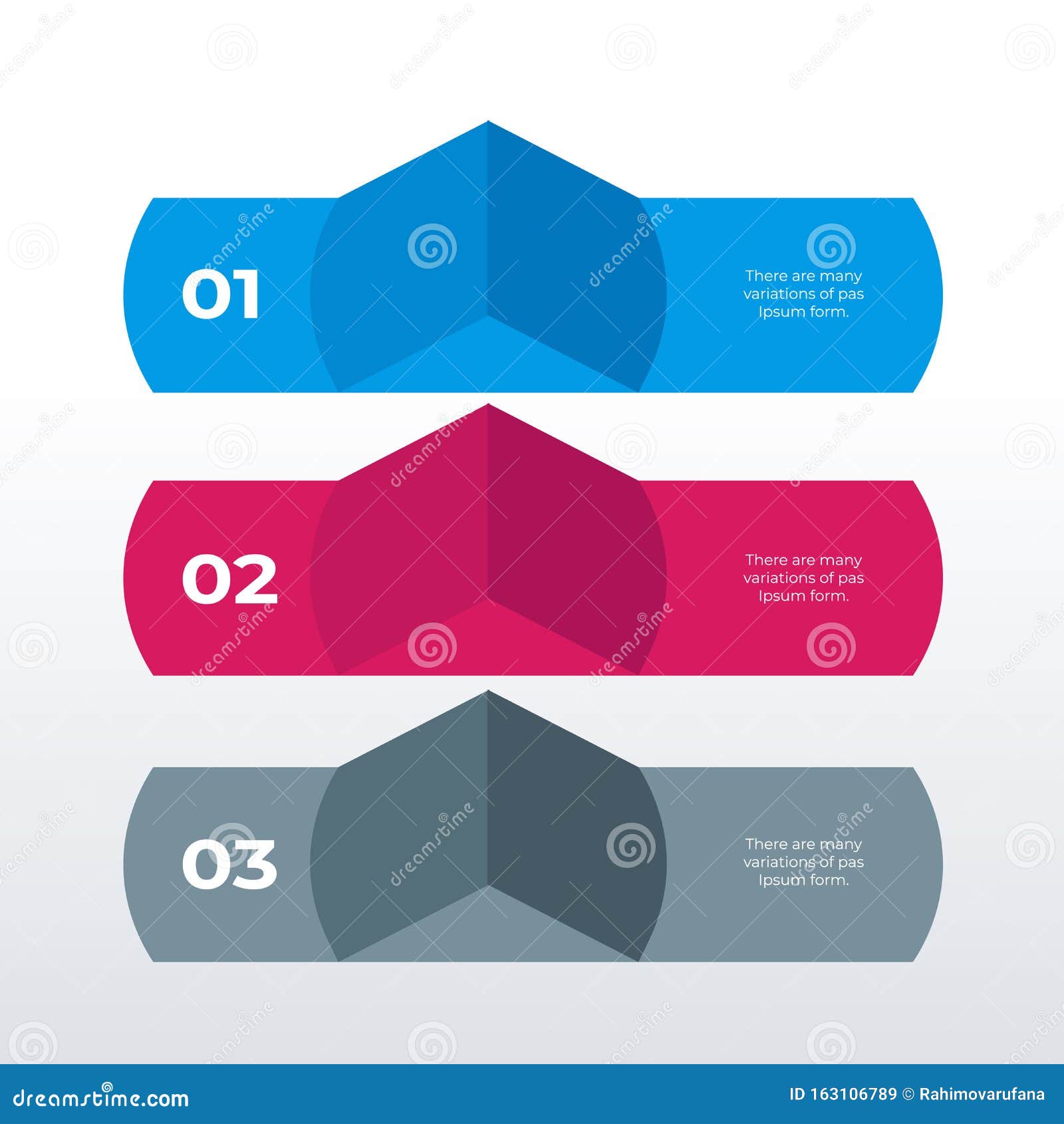 01

There are many variations of pas Ipsum form.

02

There are many variations of pas Ipsum form.

03

There are many variations of pas Ipsum form.

dreamstime.com

ID 163106789 © Rahimovarufana