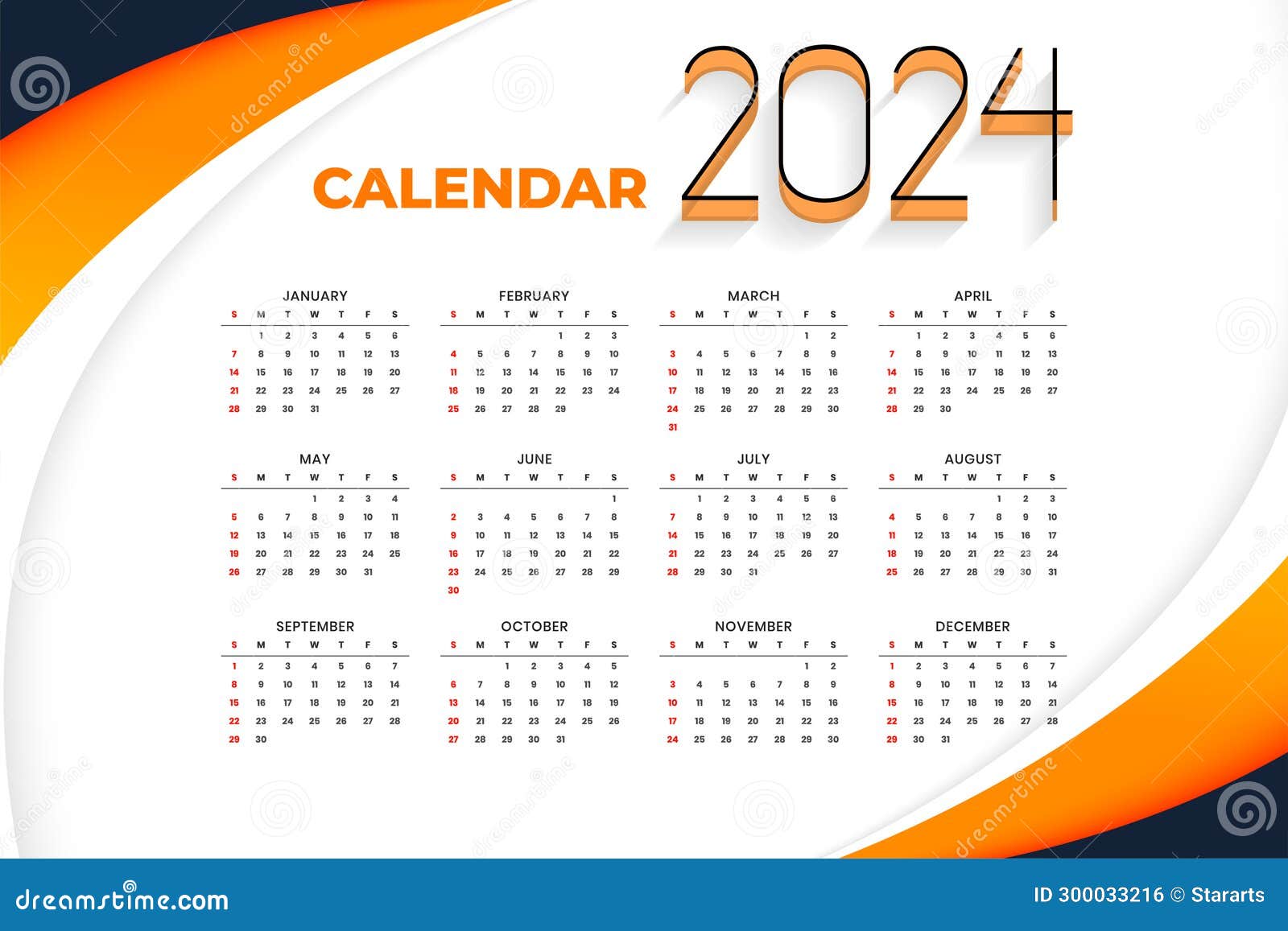 CALENDAR 2024

JANUARY

| S | M | T | W | T | F | S |
|---|---|---|---|---|---|---|
| | 1 | 2 | 3 | 4 | 5 | 6 |
| 7 | 8 | 9 | 10 | 11 | 12 | 13 |
| 14 | 15 | 16 | 17 | 18 | 19 | 20 |
| 21 | 22 | 23 | 24 | 25 | 26 | 27 |
| 28 | 29 | 30 | 31 | | | |

FEBRUARY

| S | M | T | W | T | F | S |
|---|---|---|---|---|---|---|
| | | | | 1 | 2 | 3 |
| 4 | 5 | 6 | 7 | 8 | 9 | 10 |
| 11 | 12 | 13 | 14 | 15 | 16 | 17 |
| 18 | 19 | 20 | 21 | 22 | 23 | 24 |
| 25 | 26 | 27 | 28 | 29 | | |

MARCH

| S | M | T | W | T | F | S |
|---|---|---|---|---|---|---|
| | | | | | 1 | 2 |
| 3 | 4 | 5 | 6 | 7 | 8 | 9 |
| 10 | 11 | 12 | 13 | 14 | 15 | 16 |
| 17 | 18 | 19 | 20 | 21 | 22 | 23 |
| 24 | 25 | 26 | 27 | 28 | 29 | 30 |
| 31 | | | | | | |

APRIL

| S | M | T | W | T | F | S |
|---|---|---|---|---|---|---|
| | 1 | 2 | 3 | 4 | 5 | 6 |
| 7 | 8 | 9 | 10 | 11 | 12 | 13 |
| 14 | 15 | 16 | 17 | 18 | 19 | 20 |
| 21 | 22 | 23 | 24 | 25 | 26 | 27 |
| 28 | 29 | 30 | | | | |

MAY

| S | M | T | W | T | F | S |
|---|---|---|---|---|---|---|
| | | | 1 | 2 | 3 | 4 |
| 5 | 6 | 7 | 8 | 9 | 10 | 11 |
| 12 | 13 | 14 | 15 | 16 | 17 | 18 |
| 19 | 20 | 21 | 22 | 23 | 24 | 25 |
| 26 | 27 | 28 | 29 | 30 | 31 | |

JUNE

| S | M | T | W | T | F | S |
|---|---|---|---|---|---|---|
| | | | | | | 1 |
| 2 | 3 | 4 | 5 | 6 | 7 | 8 |
| 9 | 10 | 11 | 12 | 13 | 14 | 15 |
| 16 | 17 | 18 | 19 | 20 | 21 | 22 |
| 23 | 24 | 25 | 26 | 27 | 28 | 29 |
| 30 | | | | | | |

JULY

| S | M | T | W | T | F | S |
|---|---|---|---|---|---|---|
| | 1 | 2 | 3 | 4 | 5 | 6 |
| 7 | 8 | 9 | 10 | 11 | 12 | 13 |
| 14 | 15 | 16 | 17 | 18 | 19 | 20 |
| 21 | 22 | 23 | 24 | 25 | 26 | 27 |
| 28 | 29 | 30 | 31 | | | |

AUGUST

| S | M | T | W | T | F | S |
|---|---|---|---|---|---|---|
| | | | | 1 | 2 | 3 |
| 4 | 5 | 6 | 7 | 8 | 9 | 10 |
| 11 | 12 | 13 | 14 | 15 | 16 | 17 |
| 18 | 19 | 20 | 21 | 22 | 23 | 24 |
| 25 | 26 | 27 | 28 | 29 | 30 | 31 |

SEPTEMBER

| S | M | T | W | T | F | S |
|---|---|---|---|---|---|---|
| 1 | 2 | 3 | 4 | 5 | 6 | 7 |
| 8 | 9 | 10 | 11 | 12 | 13 | 14 |
| 15 | 16 | 17 | 18 | 19 | 20 | 21 |
| 22 | 23 | 24 | 25 | 26 | 27 | 28 |
| 29 | 30 | | | | | |

OCTOBER

| S | M | T | W | T | F | S |
|---|---|---|---|---|---|---|
| | | 1 | 2 | 3 | 4 | 5 |
| 6 | 7 | 8 | 9 | 10 | 11 | 12 |
| 13 | 14 | 15 | 16 | 17 | 18 | 19 |
| 20 | 21 | 22 | 23 | 24 | 25 | 26 |
| 27 | 28 | 29 | 30 | 31 | | |

NOVEMBER

| S | M | T | W | T | F | S |
|---|---|---|---|---|---|---|
| | | | | | 1 | 2 |
| 3 | 4 | 5 | 6 | 7 | 8 | 9 |
| 10 | 11 | 12 | 13 | 14 | 15 | 16 |
| 17 | 18 | 19 | 20 | 21 | 22 | 23 |
| 24 | 25 | 26 | 27 | 28 | 29 | 30 |

DECEMBER

| S | M | T | W | T | F | S |
|---|---|---|---|---|---|---|
| 1 | 2 | 3 | 4 | 5 | 6 | 7 |
| 8 | 9 | 10 | 11 | 12 | 13 | 14 |
| 15 | 16 | 17 | 18 | 19 | 20 | 21 |
| 22 | 23 | 24 | 25 | 26 | 27 | 28 |
| 29 | 30 | 31 | | | | |

dreamstime.com

ID 300033216 © Stararts