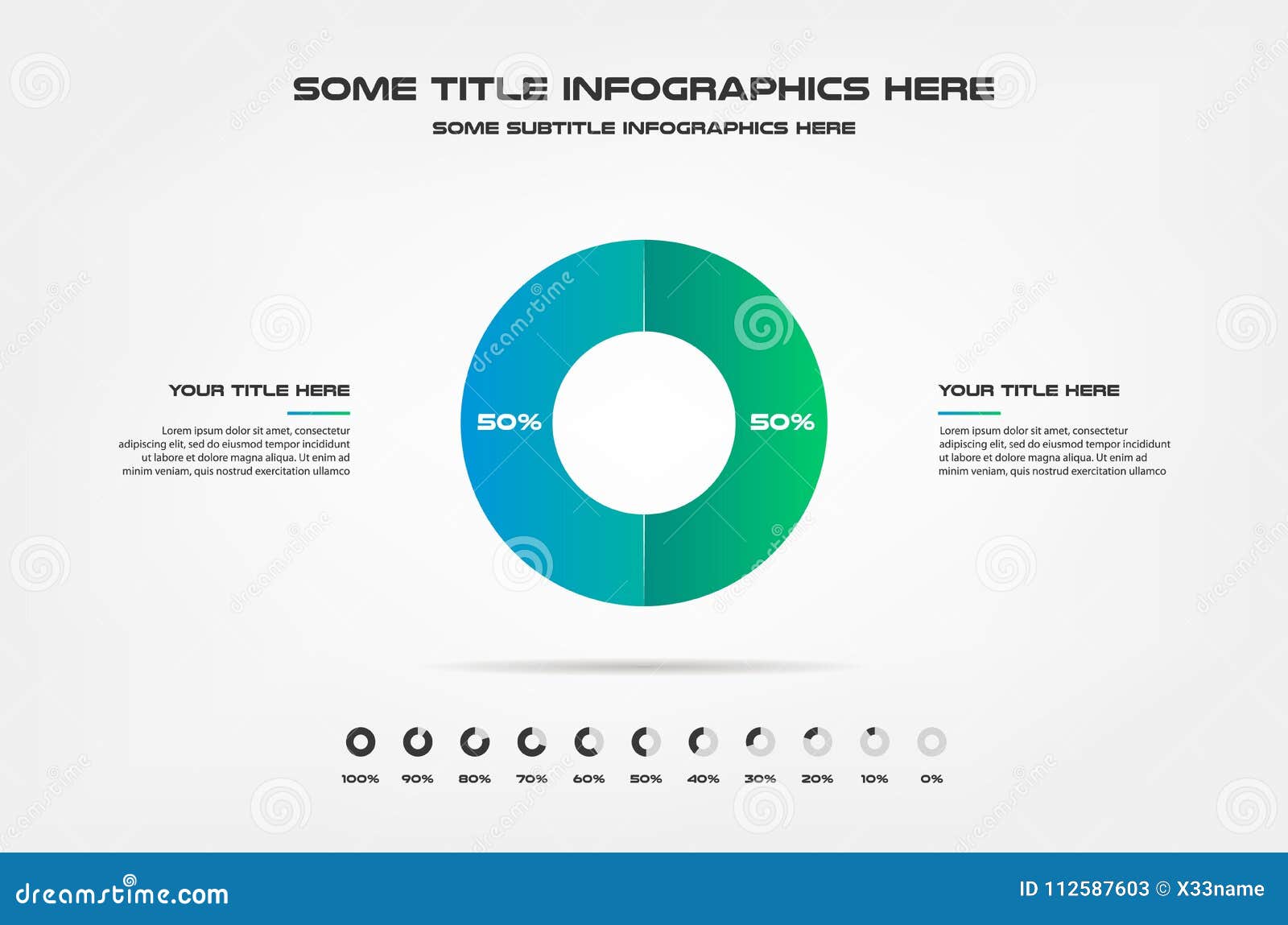 SOME TITLE INFOGRAPHICS HERE

SOME SUBTITLE INFOGRAPHICS HERE

YOUR TITLE HERE

Lorem ipsum dolor sit amet, consectetur adipiscing elit, sed do eiusmod tempor incididunt ut labore et dolore magna aliqua. Ut enim ad minim veniam, quis nostrud exercitation ullamco

50%

50%

YOUR TITLE HERE

Lorem ipsum dolor sit amet, consectetur adipiscing elit, sed do eiusmod tempor incididunt ut labore et dolore magna aliqua. Ut enim ad minim veniam, quis nostrud exercitation ullamco

100% 90% 80% 70% 60% 50% 40% 30% 20% 10% 0%

dreamstime.com

ID 112587603 © X33name