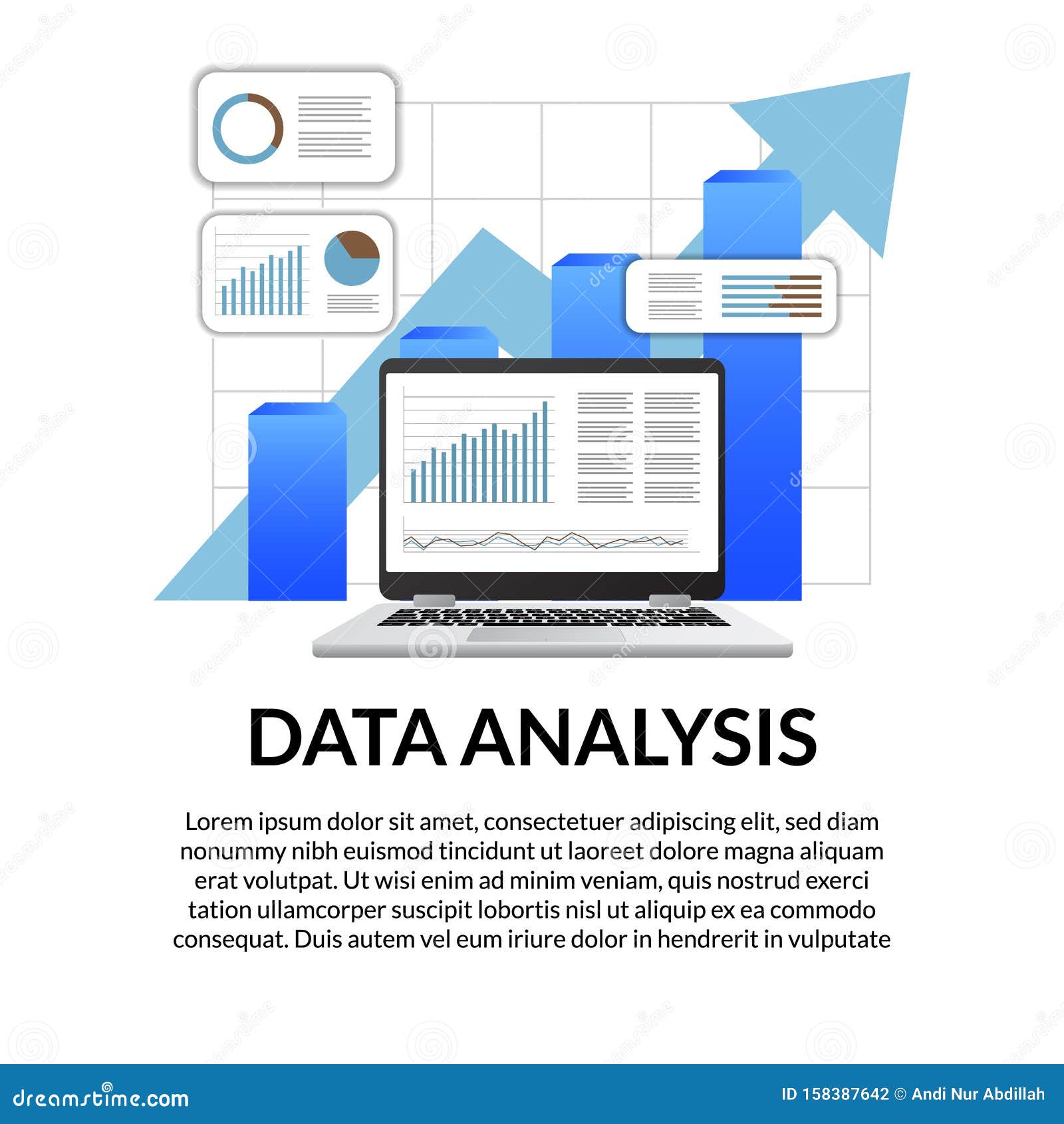 DATA ANALYSIS

Lorem ipsum dolor sit amet, consectetuer adipiscing elit, sed diam nonummy nibh euismod tincidunt ut laoreet dolore magna aliquam erat volutpat. Ut wisi enim ad minim veniam, quis nostrud exerci tation ullamcorper suscipit lobortis nisl ut aliquip ex ea commodo consequat. Duis autem vel eum iriure dolor in hendrerit in vulputate

dreamstime.com

ID 158387642 © Andi Nur Abdillah