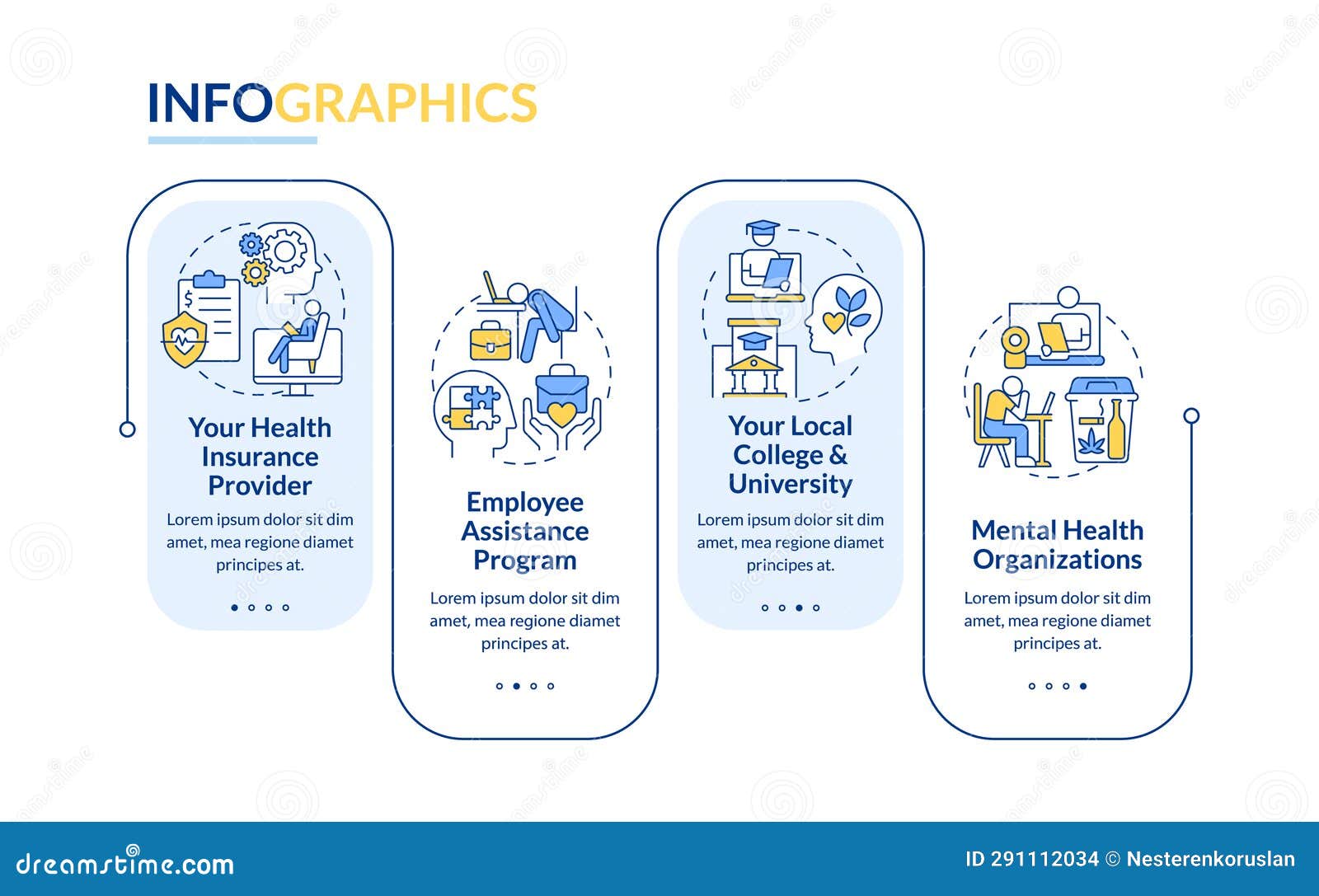 INFOGRAPHICS

Your Health Insurance Provider

Lorem ipsum dolor sit dim amet, mea regione diamet principes at.

Employee Assistance Program

Lorem ipsum dolor sit dim amet, mea regione diamet principes at.

Your Local College & University

Lorem ipsum dolor sit dim amet, mea regione diamet principes at.

Mental Health Organizations

Lorem ipsum dolor sit dim amet, mea regione diamet principes at.

dreamstime.com

ID 291112034 © Nesterenkoruslan