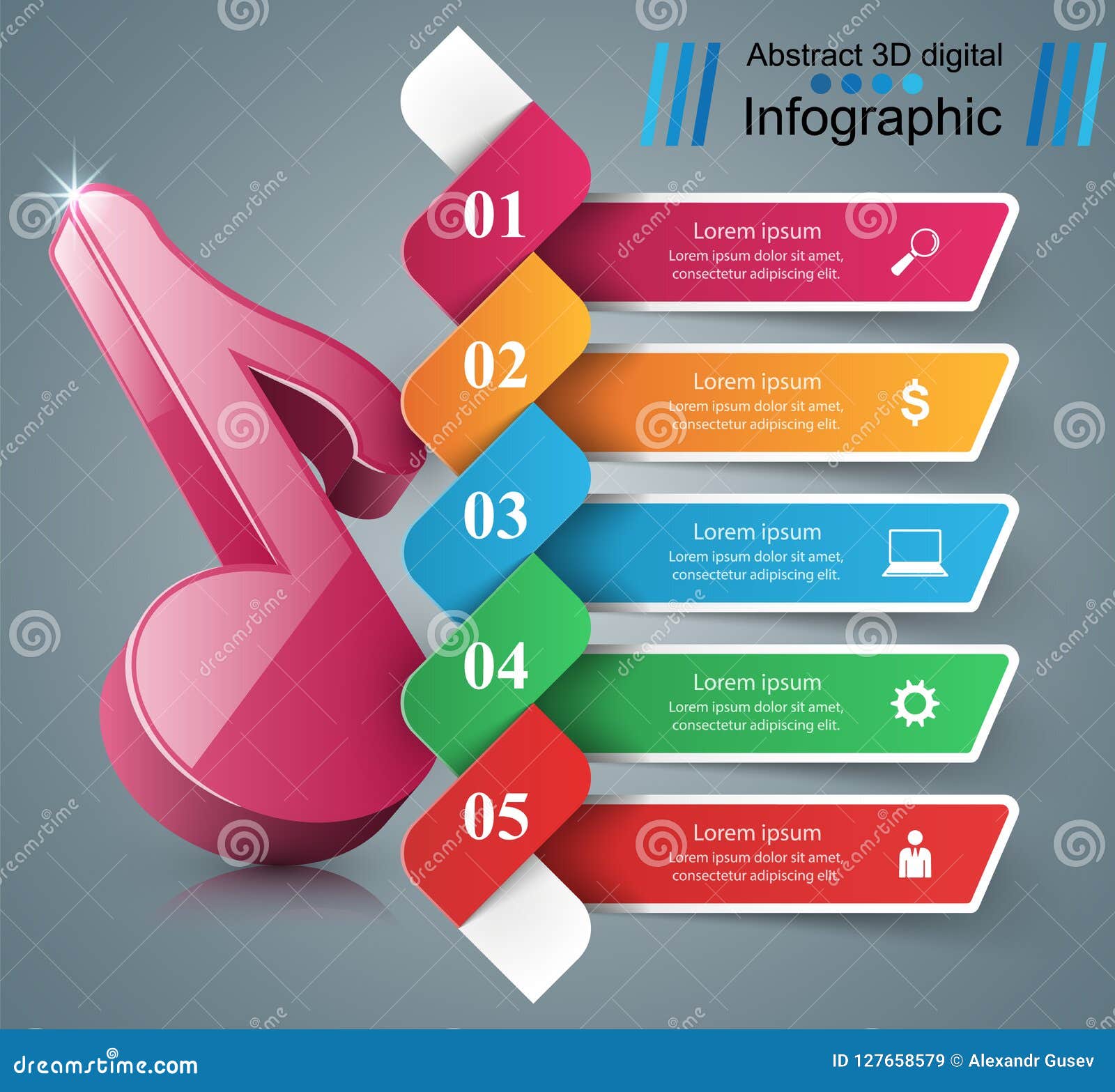 Abstract 3D digital
Infographic

01
Lorem ipsum
Lorem ipsum dolor sit amet, consectetur adipiscing elit.

02
Lorem ipsum
Lorem ipsum dolor sit amet, consectetur adipiscing elit.
$

03
Lorem ipsum
Lorem ipsum dolor sit amet, consectetur adipiscing elit.

04
Lorem ipsum
Lorem ipsum dolor sit amet, consectetur adipiscing elit.

05
Lorem ipsum
Lorem ipsum dolor sit amet, consectetur adipiscing elit.

dreamstime.com
ID 127658579 © Alexandr Gusev