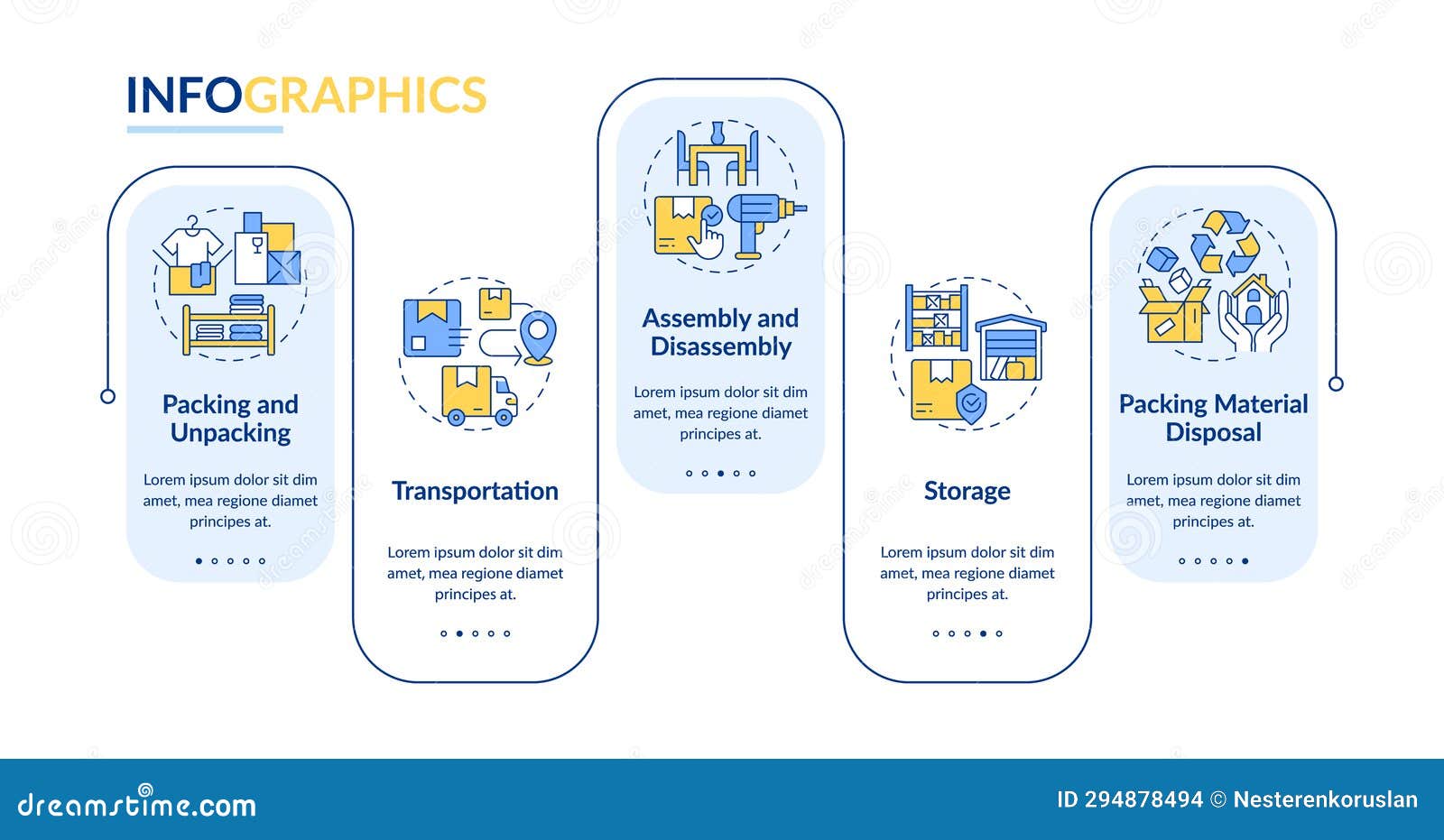 INFOGRAPHICS

Packing and Unpacking

Lorem ipsum dolor sit dim amet, mea regione diamet principes at.

Transportation

Lorem ipsum dolor sit dim amet, mea regione diamet principes at.

Assembly and Disassembly

Lorem ipsum dolor sit dim amet, mea regione diamet principes at.

Storage

Lorem ipsum dolor sit dim amet, mea regione diamet principes at.

Packing Material Disposal

Lorem ipsum dolor sit dim amet, mea regione diamet principes at.

dreamstime.com

ID 294878494 © Nesterenkoruslan