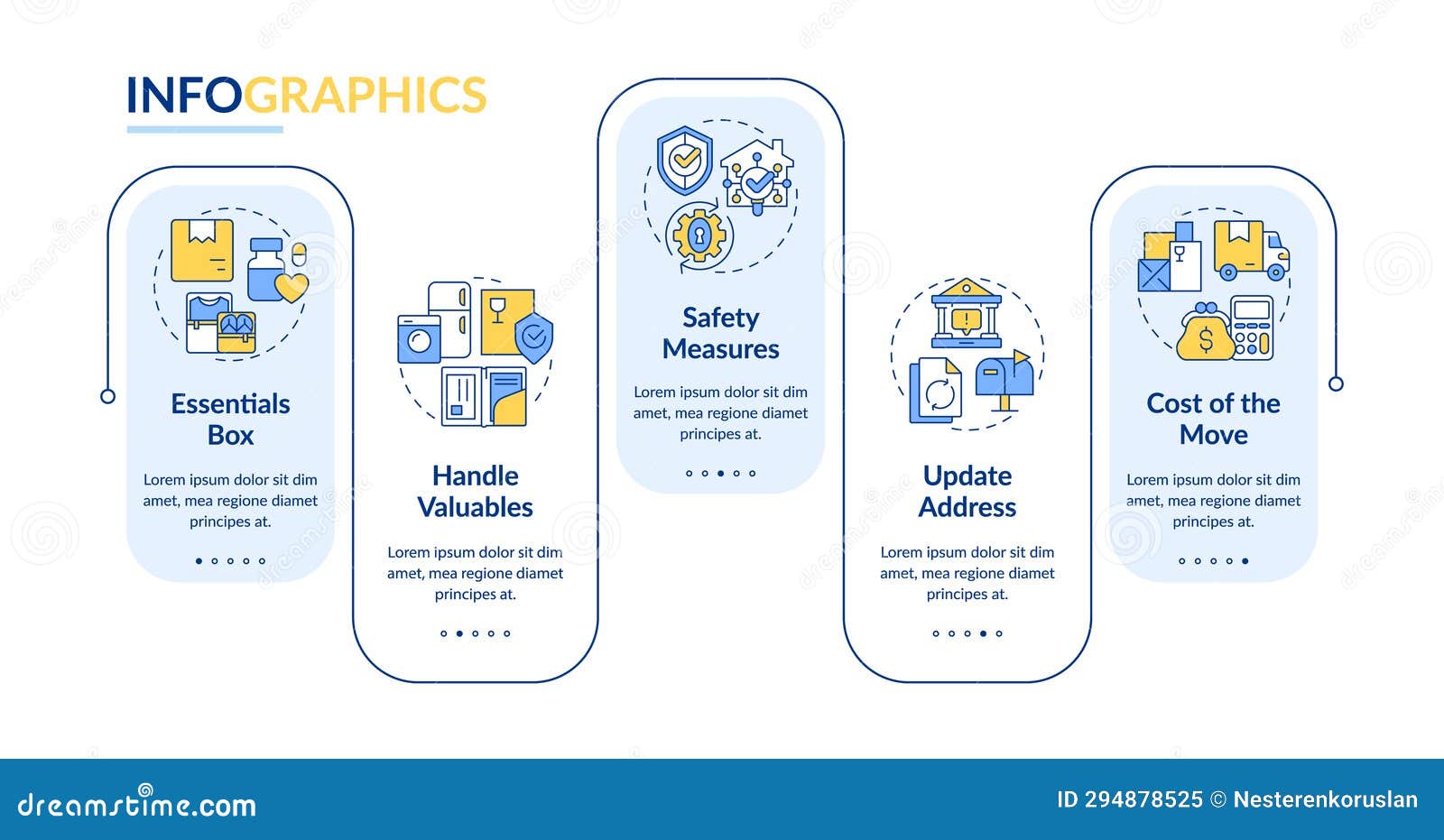 INFOGRAPHICS

Essentials Box

Lorem ipsum dolor sit dim amet, mea regione diamet principes at.

Handle Valuables

Lorem ipsum dolor sit dim amet, mea regione diamet principes at.

Safety Measures

Lorem ipsum dolor sit dim amet, mea regione diamet principes at.

Update Address

Lorem ipsum dolor sit dim amet, mea regione diamet principes at.

Cost of the Move

Lorem ipsum dolor sit dim amet, mea regione diamet principes at.

dreamstime.com

ID 294878525 © Nesterenkoruslan