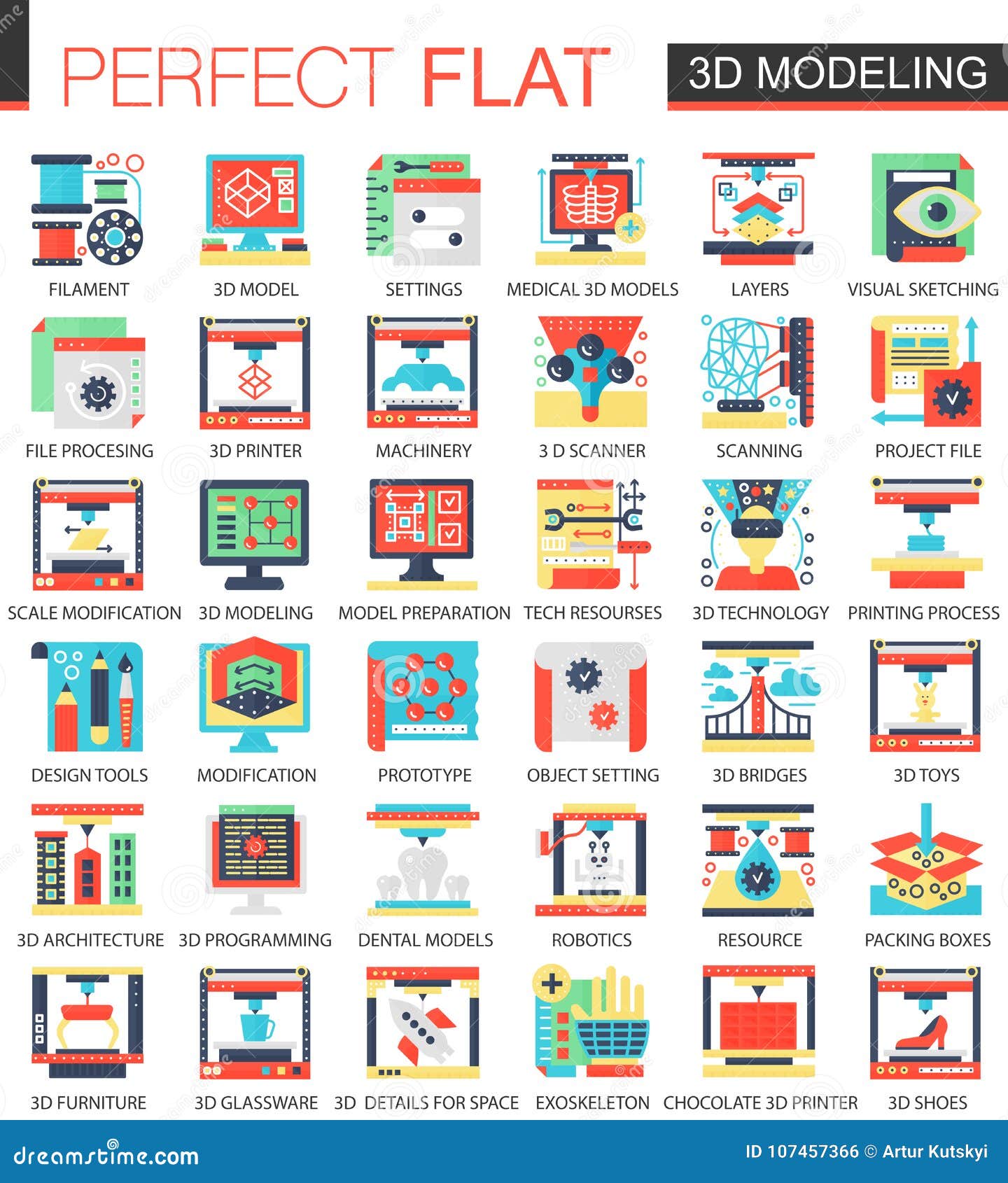 PERFECT FLAT

3D MODELING

FILAMENT
3D MODEL
SETTINGS
MEDICAL 3D MODELS
LAYERS
VISUAL SKETCHING

FILE PROCESING
3D PRINTER
MACHINERY
3 D SCANNER
SCANNING
PROJECT FILE

SCALE MODIFICATION
3D MODELING
MODEL PREPARATION
TECH RESOURSES
3D TECHNOLOGY
PRINTING PROCESS

DESIGN TOOLS
MODIFICATION
PROTOTYPE
OBJECT SETTING
3D BRIDGES
3D TOYS

3D ARCHITECTURE
3D PROGRAMMING
DENTAL MODELS
ROBOTICS
RESOURCE
PACKING BOXES

3D FURNITURE
3D GLASSWARE
3D DETAILS FOR SPACE
EXOSKELETON
CHOCOLATE 3D PRINTER
3D SHOES

dreamstime.com
ID 107457366 © Artur Kutskyi