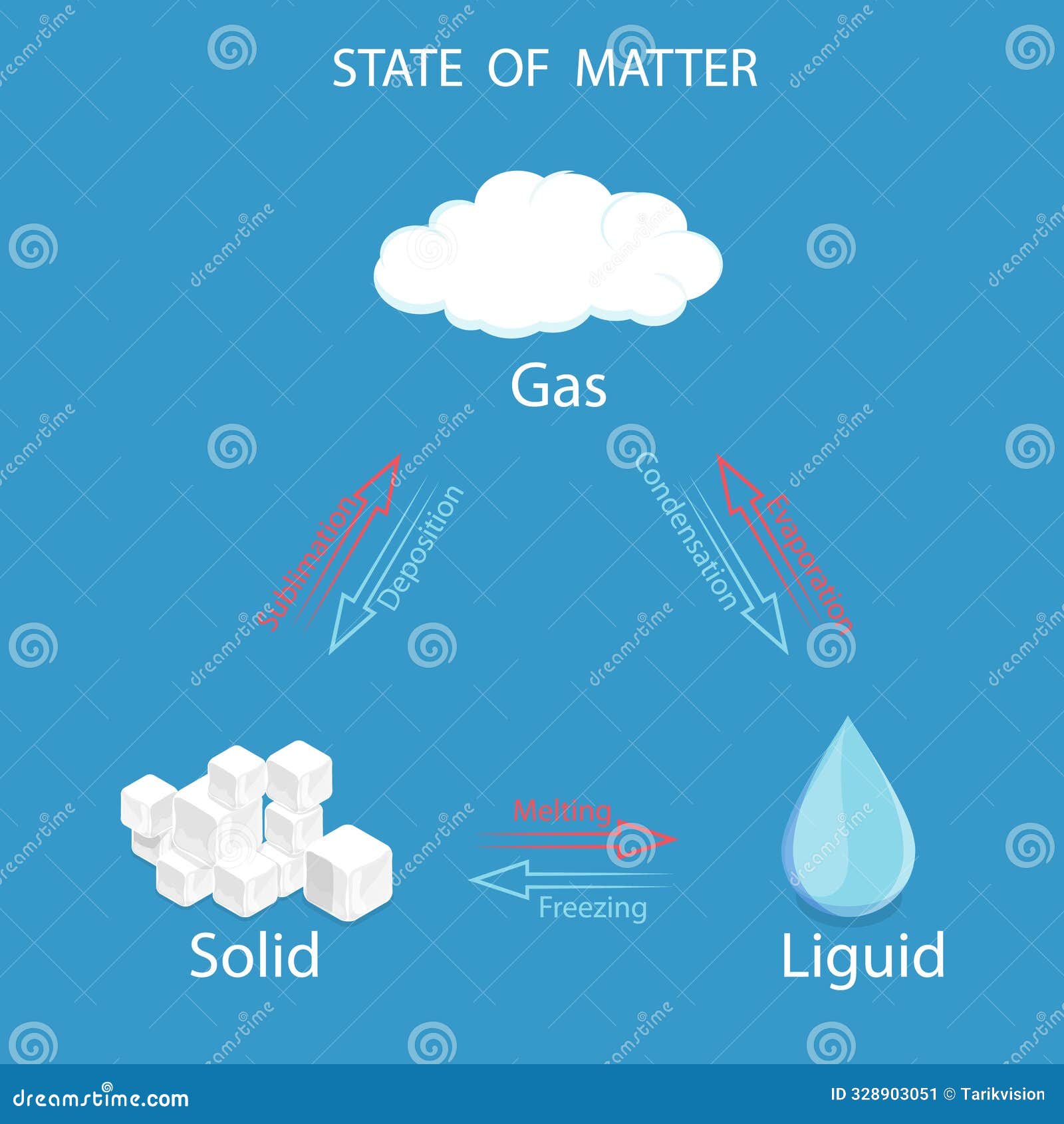 STATE OF MATTER

Gas

Sublimation

Deposition

Condensation

Evaporation

Melting

Freezing

Solid

Liguid

dreamstime.com

ID 328903051 © Tarikvision