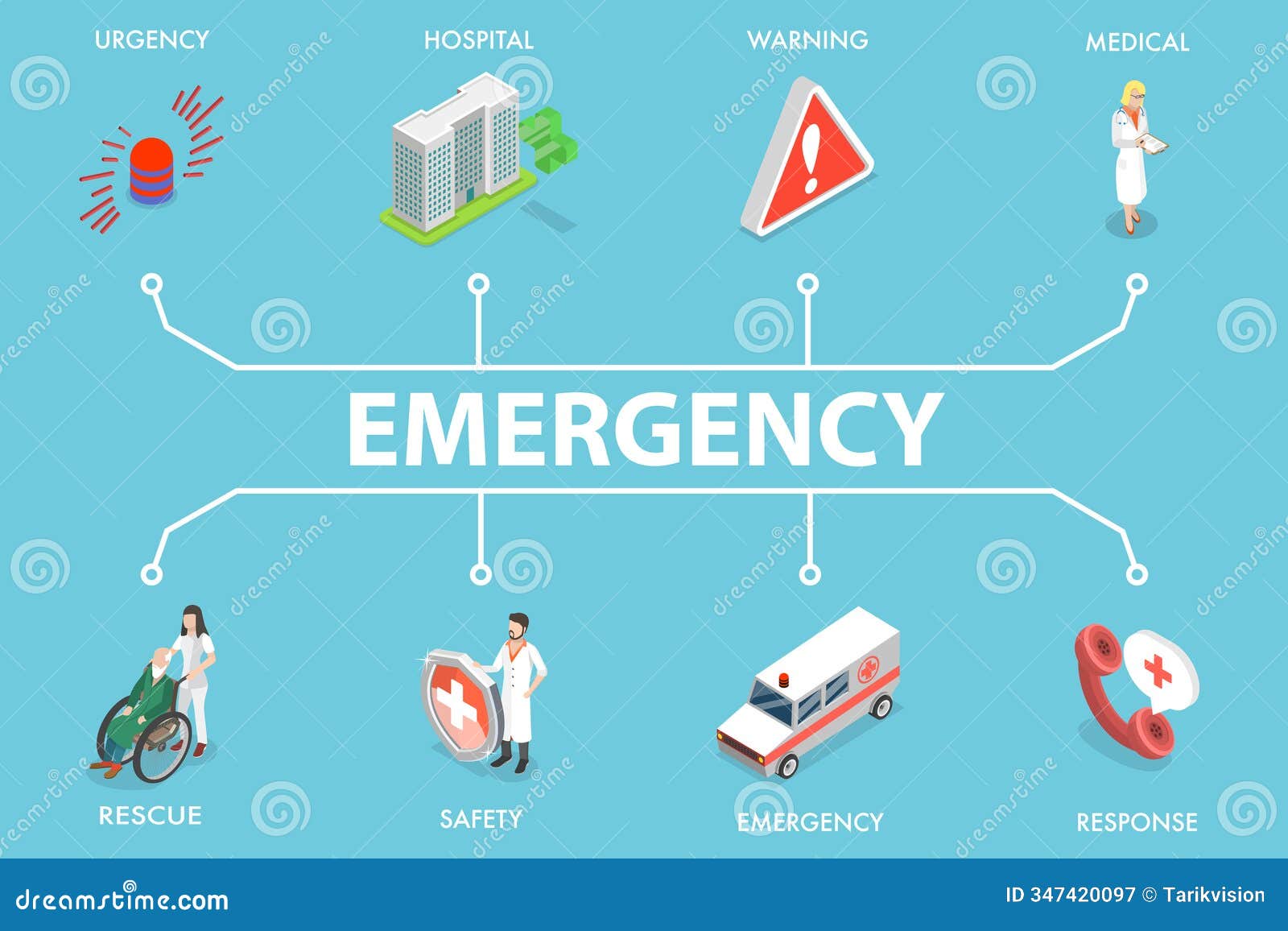 URGENCY
HOSPITAL
WARNING
MEDICAL

EMERGENCY

RESCUE
SAFETY
EMERGENCY
RESPONSE

dreamstime

dreamstime.com
ID 347420097 © Tarikvision