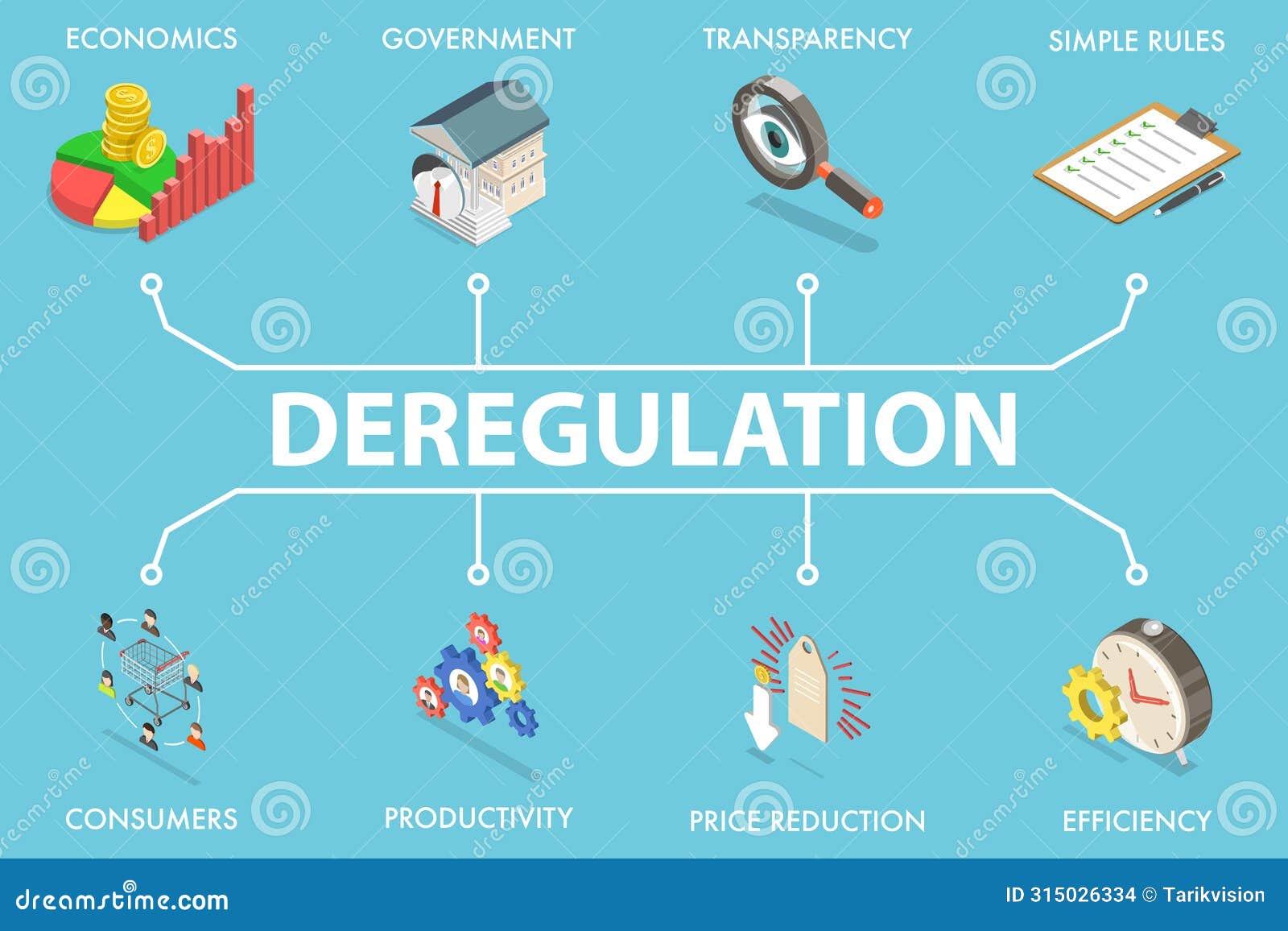 ECONOMICS

GOVERNMENT

TRANSPARENCY

SIMPLE RULES

DEREGULATION

CONSUMERS

PRODUCTIVITY

PRICE REDUCTION

EFFICIENCY

dreamstime.com

ID 315026334 © Tarikvision