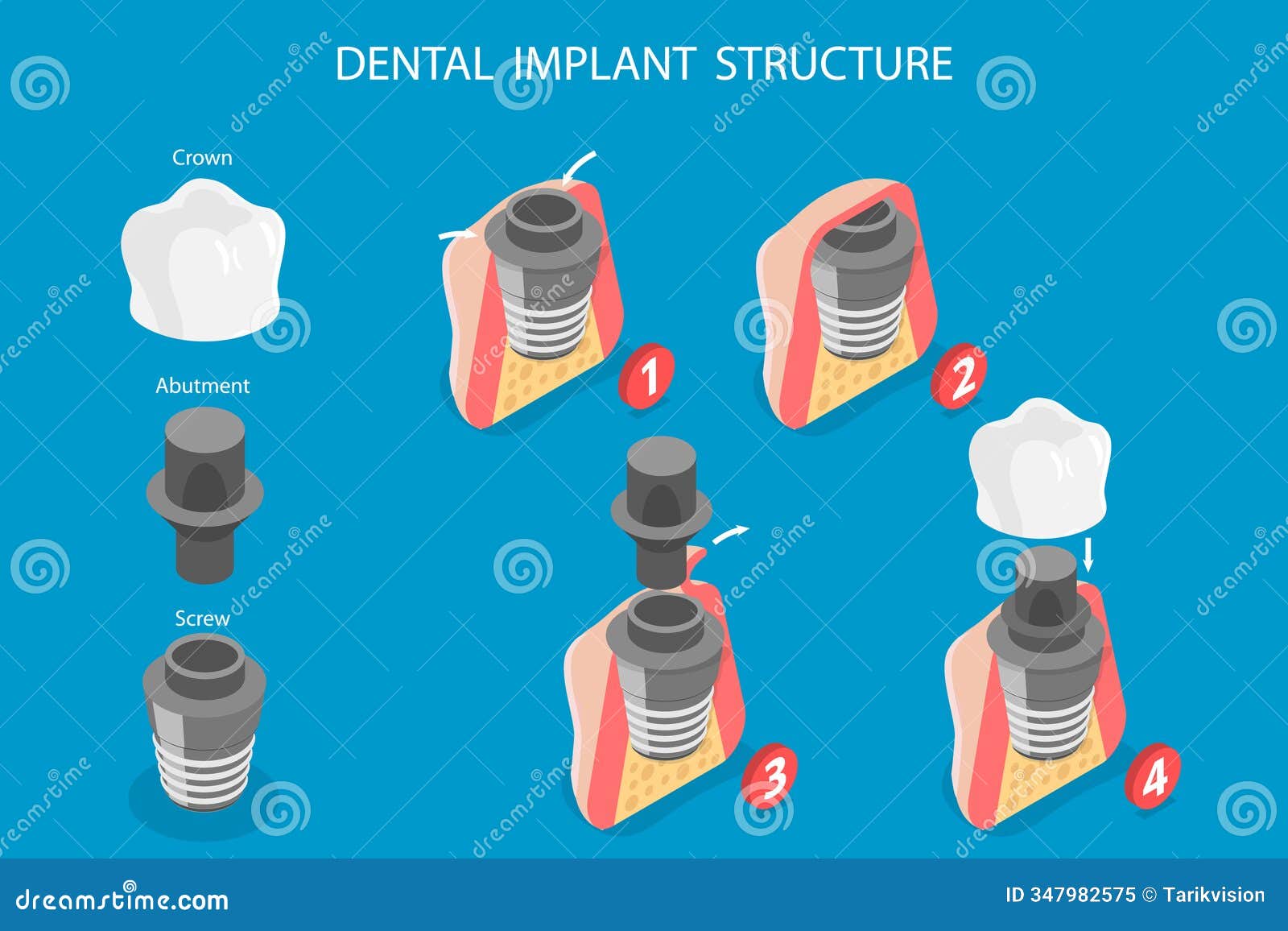 DENTAL IMPLANT STRUCTURE

Crown

Abutment

Screw

1

2

3

4

dreamstime

dreamstime.com

ID 347982575 © Tarikvision