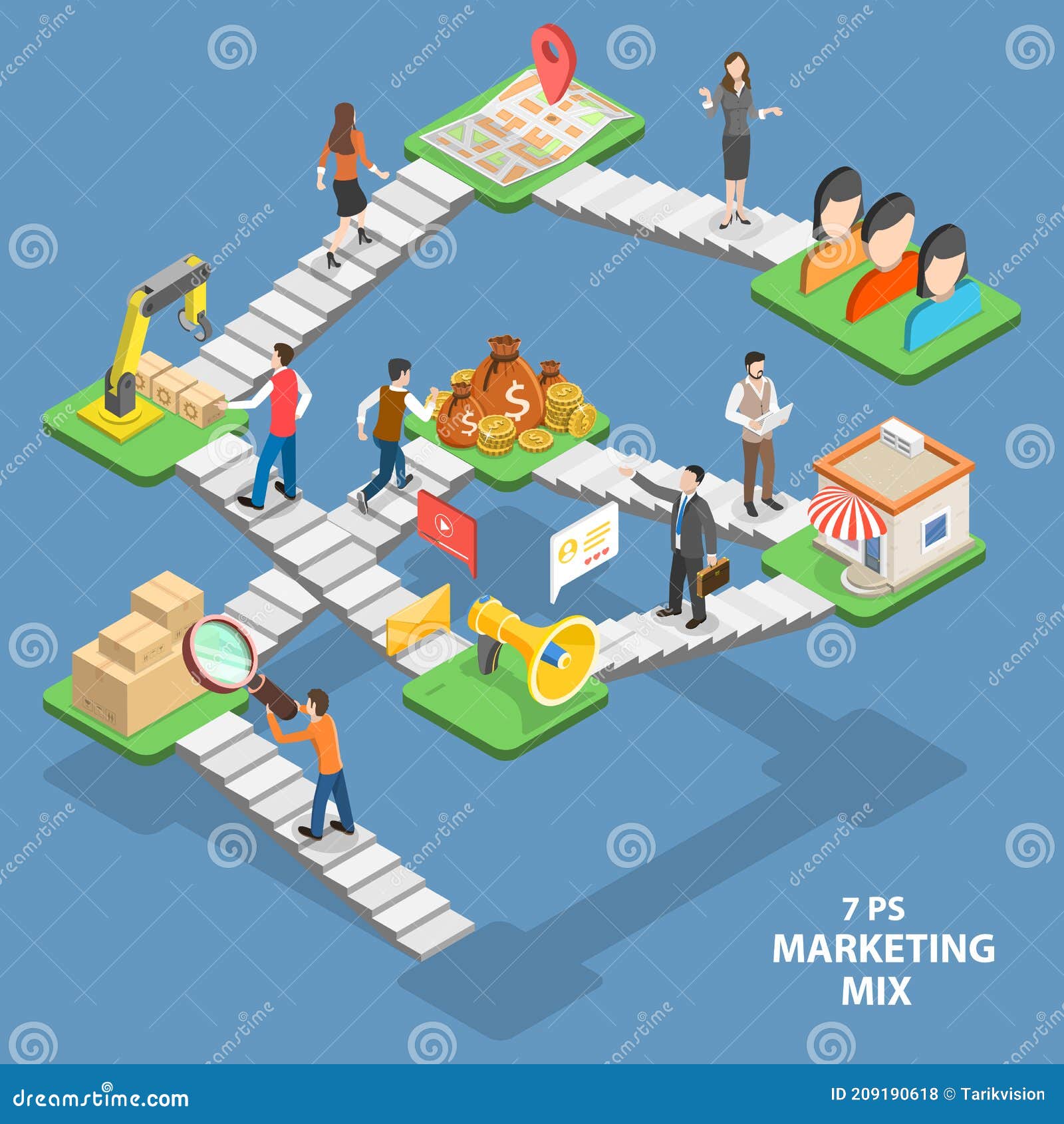 7 PS
MARKETING
MIX

dreamstime.com

ID 209190618 © Tarikvision