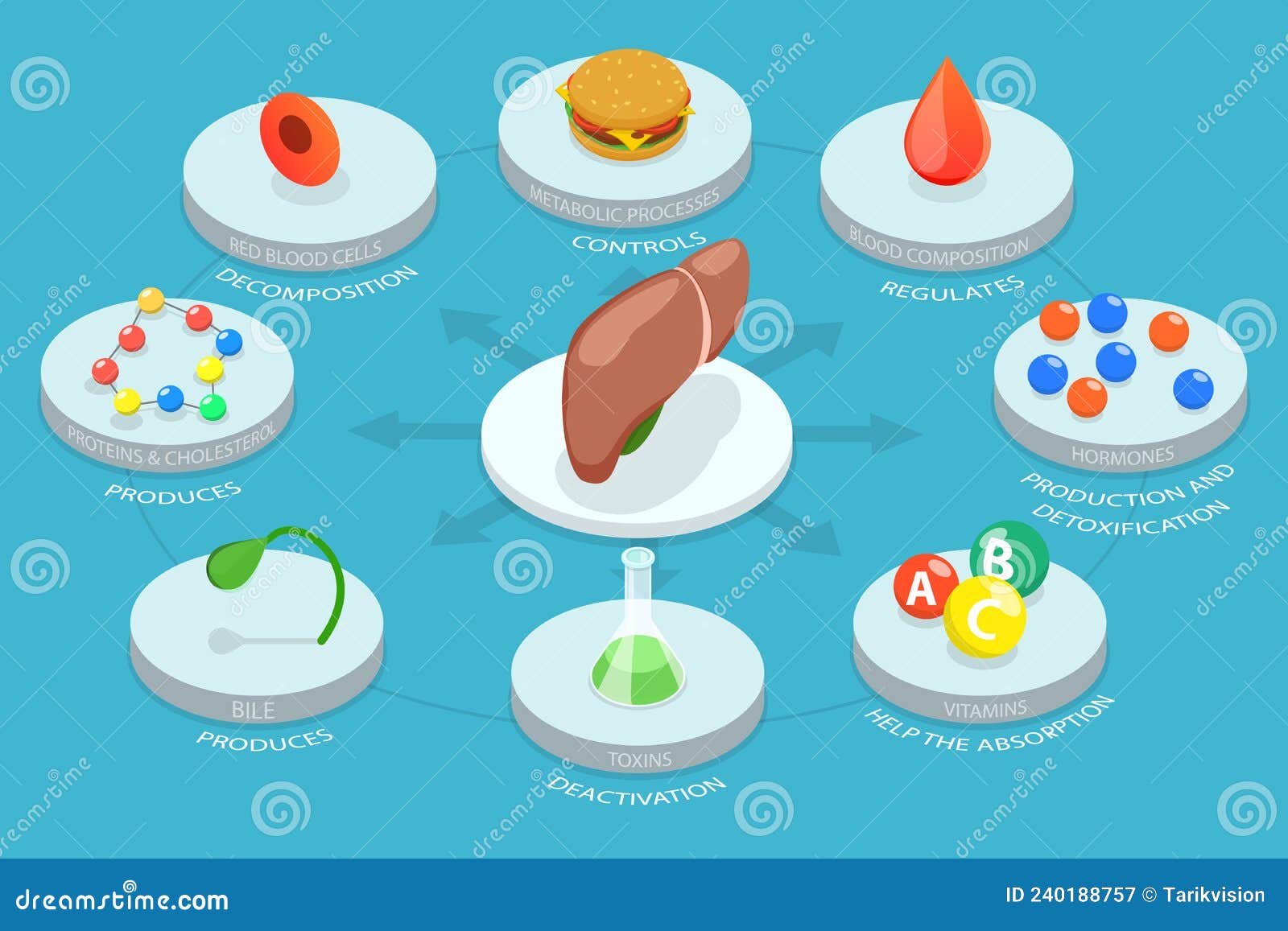 RED BLOOD CELLS
DECOMPOSITION

METABOLIC PROCESSES
CONTROLS

BLOOD COMPOSITION
REGULATES

PROTEINS & CHOLESTEROL
PRODUCES

HORMONES
PRODUCTION AND DETOXIFICATION

BILE
PRODUCES

TOXINS
DEACTIVATION

A B C
VITAMINS
HELP THE ABSORPTION

dreamstime

dreamstime.com
ID 240188757 © Tarikvision