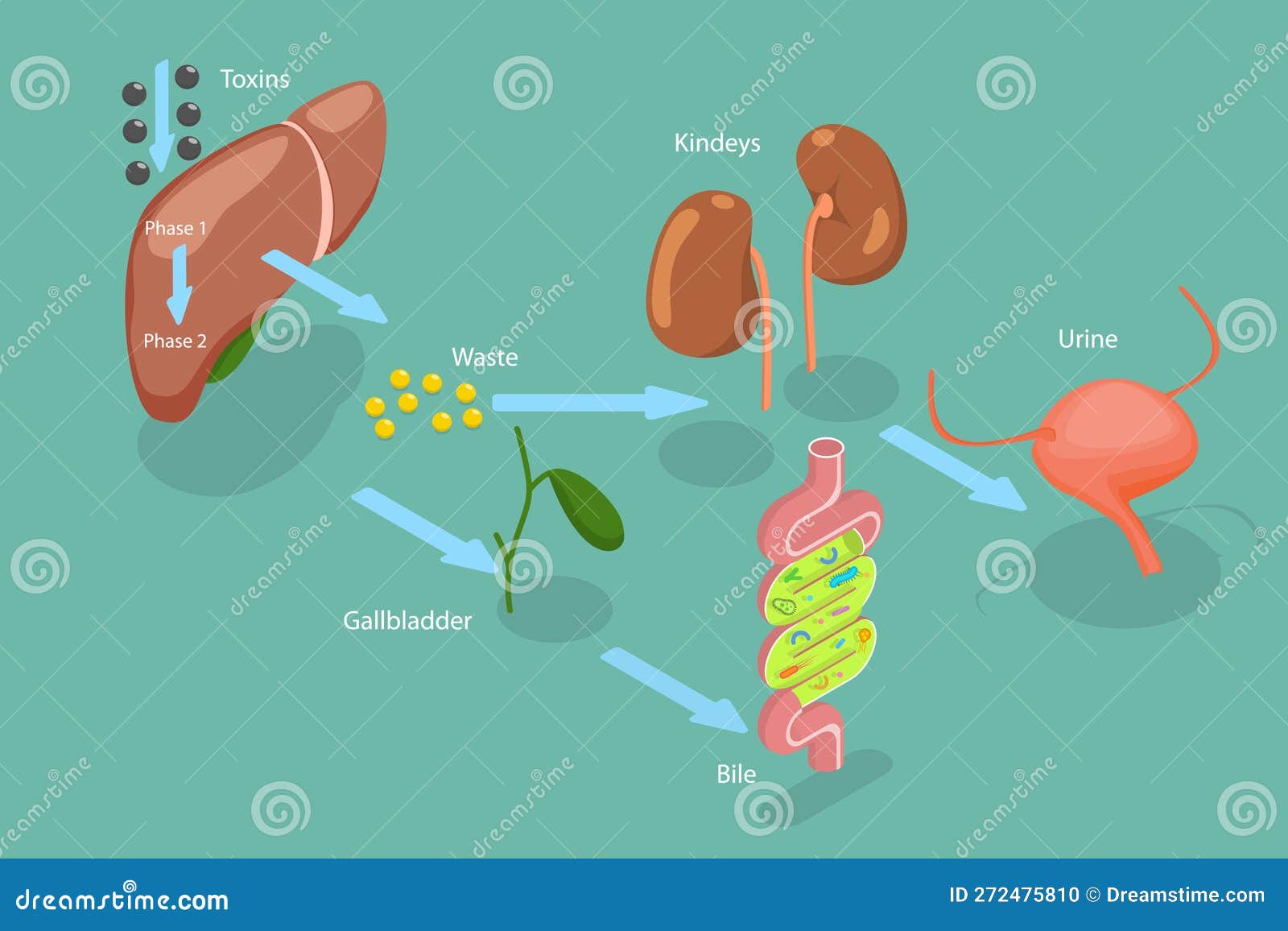 Toxins

Phase 1

Phase 2

Kindeys

Waste

Urine

Gallbladder

Bile

dreamstime

dreamstime.com

ID 272475810 © Dreamstime.com