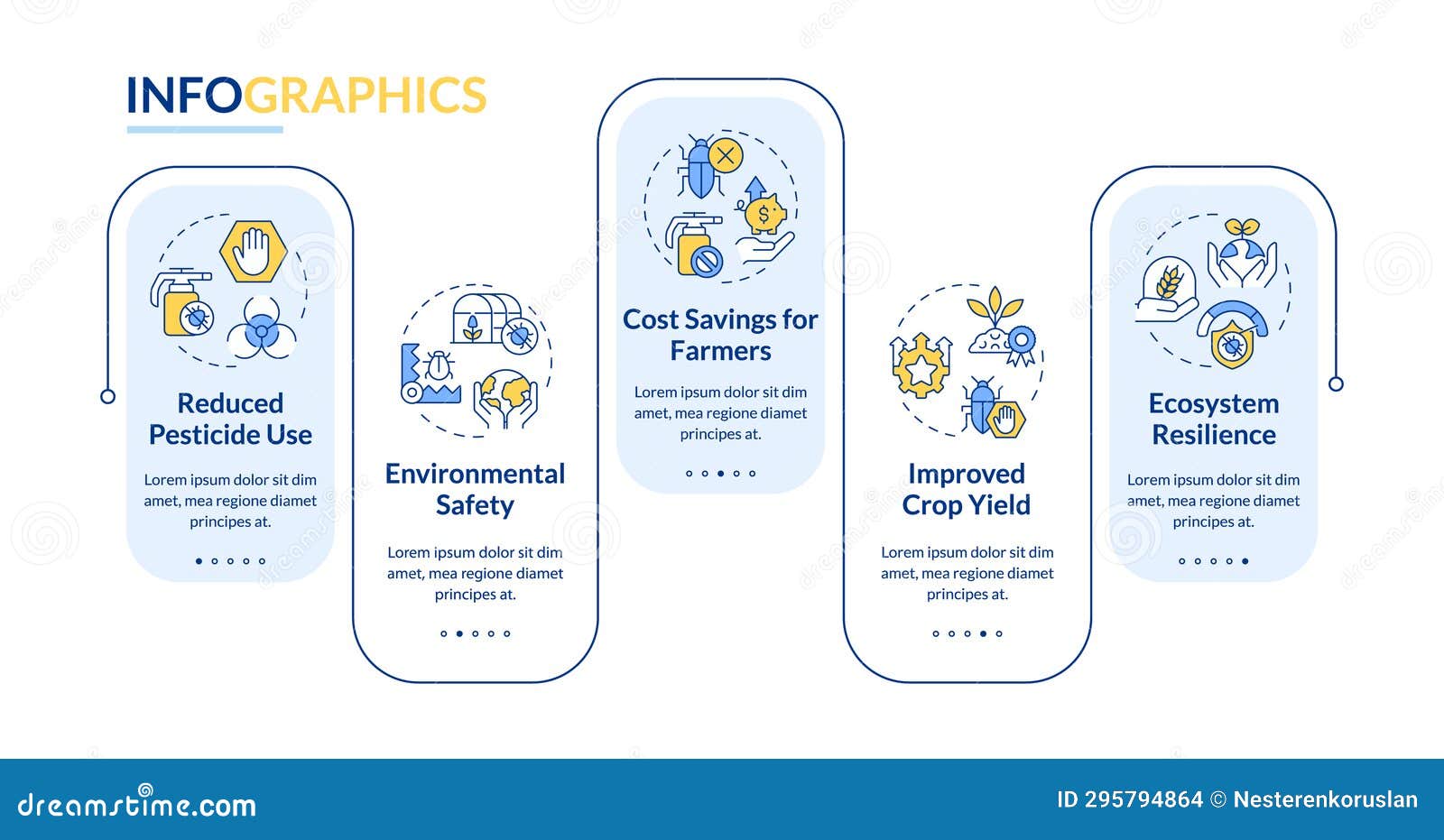 INFOGRAPHICS

Reduced Pesticide Use

Lorem ipsum dolor sit dim amet, mea regione diamet principes at.

Environmental Safety

Lorem ipsum dolor sit dim amet, mea regione diamet principes at.

Cost Savings for Farmers

Lorem ipsum dolor sit dim amet, mea regione diamet principes at.

Improved Crop Yield

Lorem ipsum dolor sit dim amet, mea regione diamet principes at.

Ecosystem Resilience

Lorem ipsum dolor sit dim amet, mea regione diamet principes at.

dreamstime.com

ID 295794864 © Nesterenkoruslan